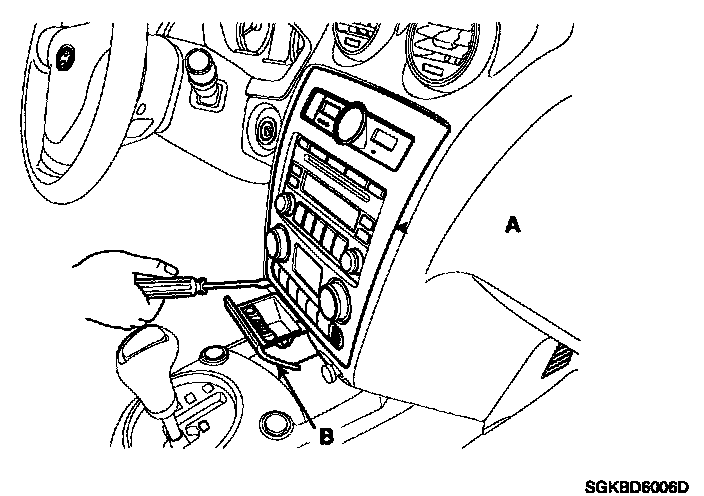 A

B

SGKBD6006D