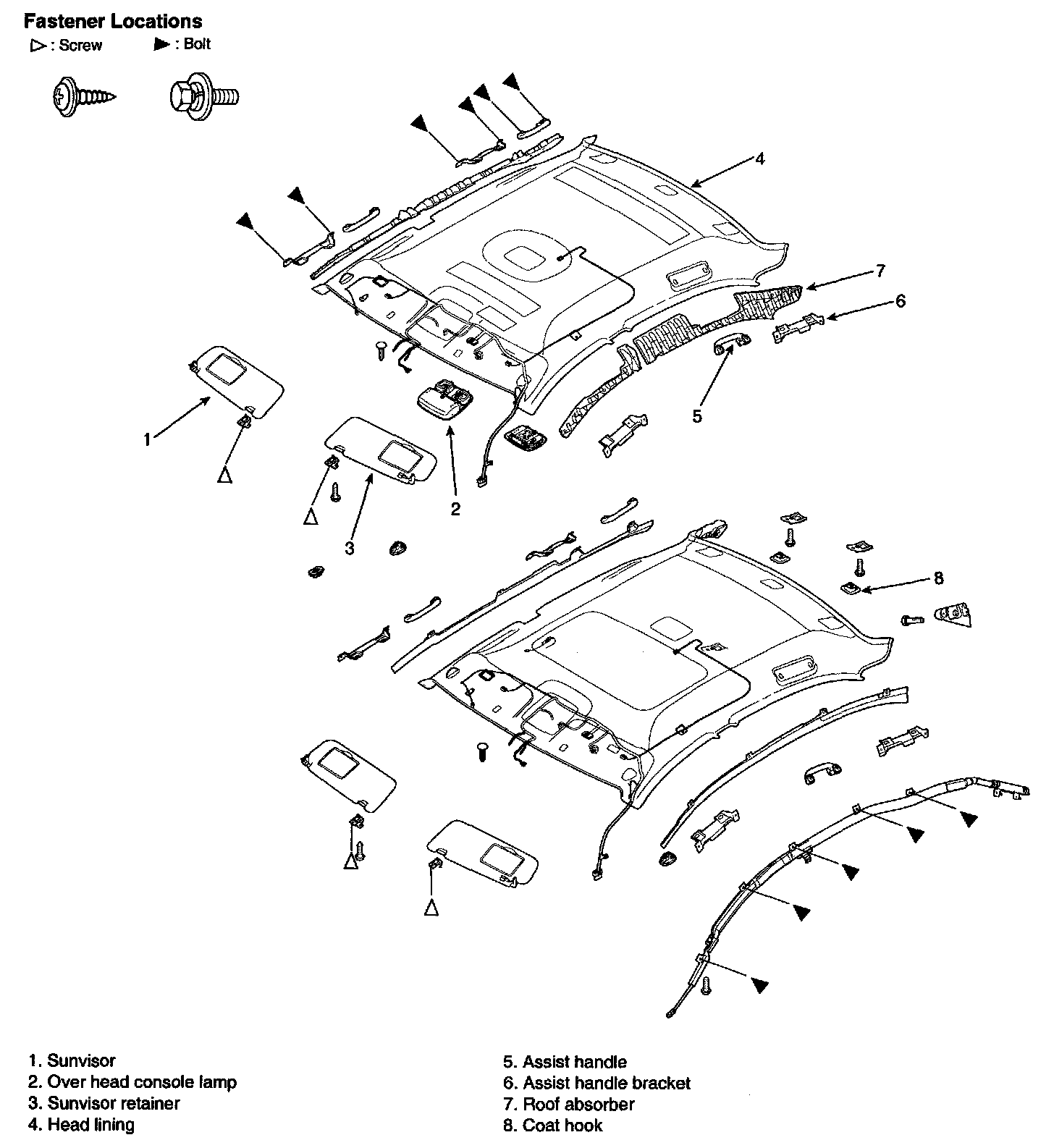 Fastener Locations
▷ : Screw ▶ : Bolt

4
7
6
5
1
2
3
8

1. Sunvisor
2. Over head console lamp
3. Sunvisor retainer
4. Head lining

5. Assist handle
6. Assist handle bracket
7. Roof absorber
8. Coat hook