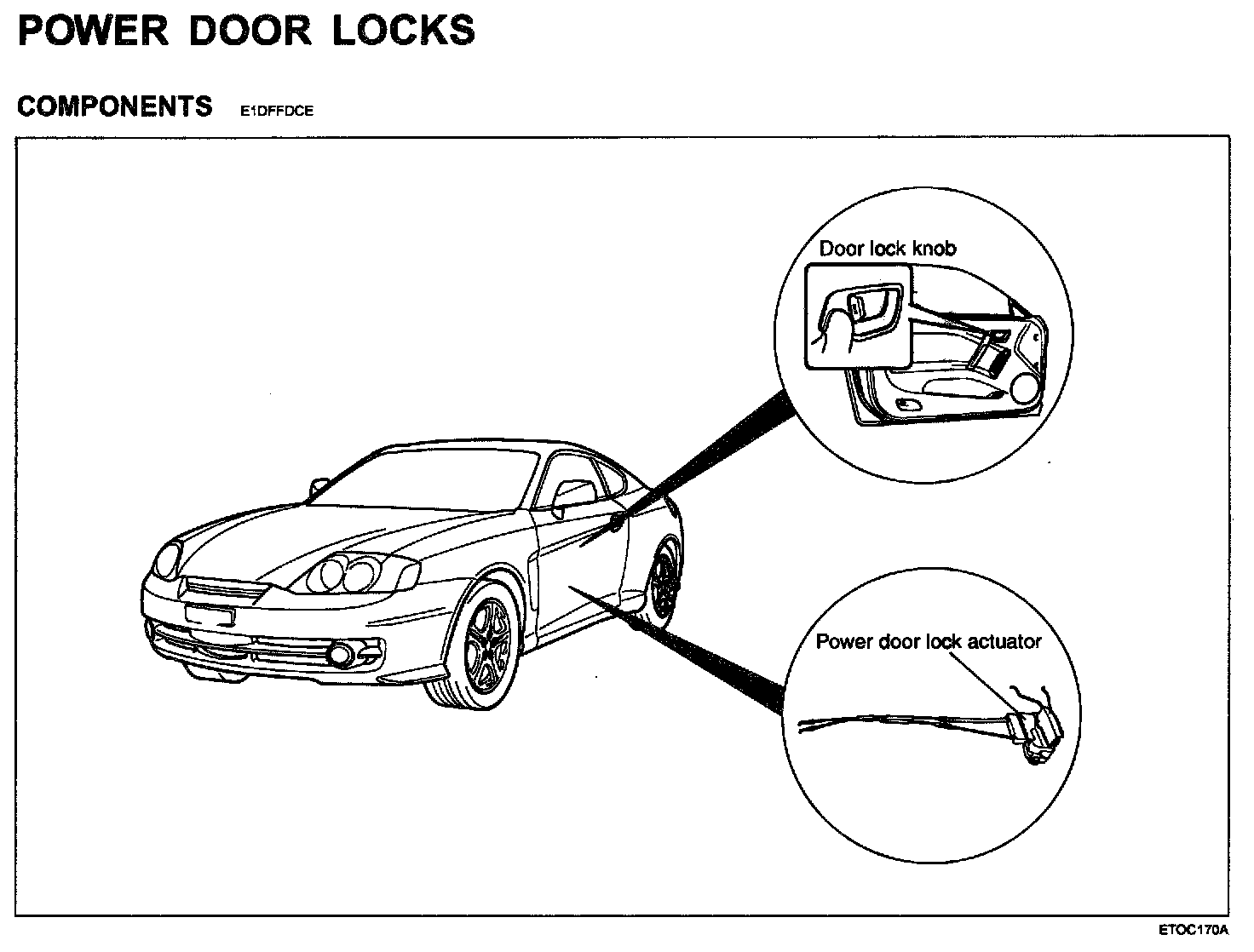 POWER DOOR LOCKS

COMPONENTS E1DFFDCE

Door lock knob

Power door lock actuator

ETOC170A