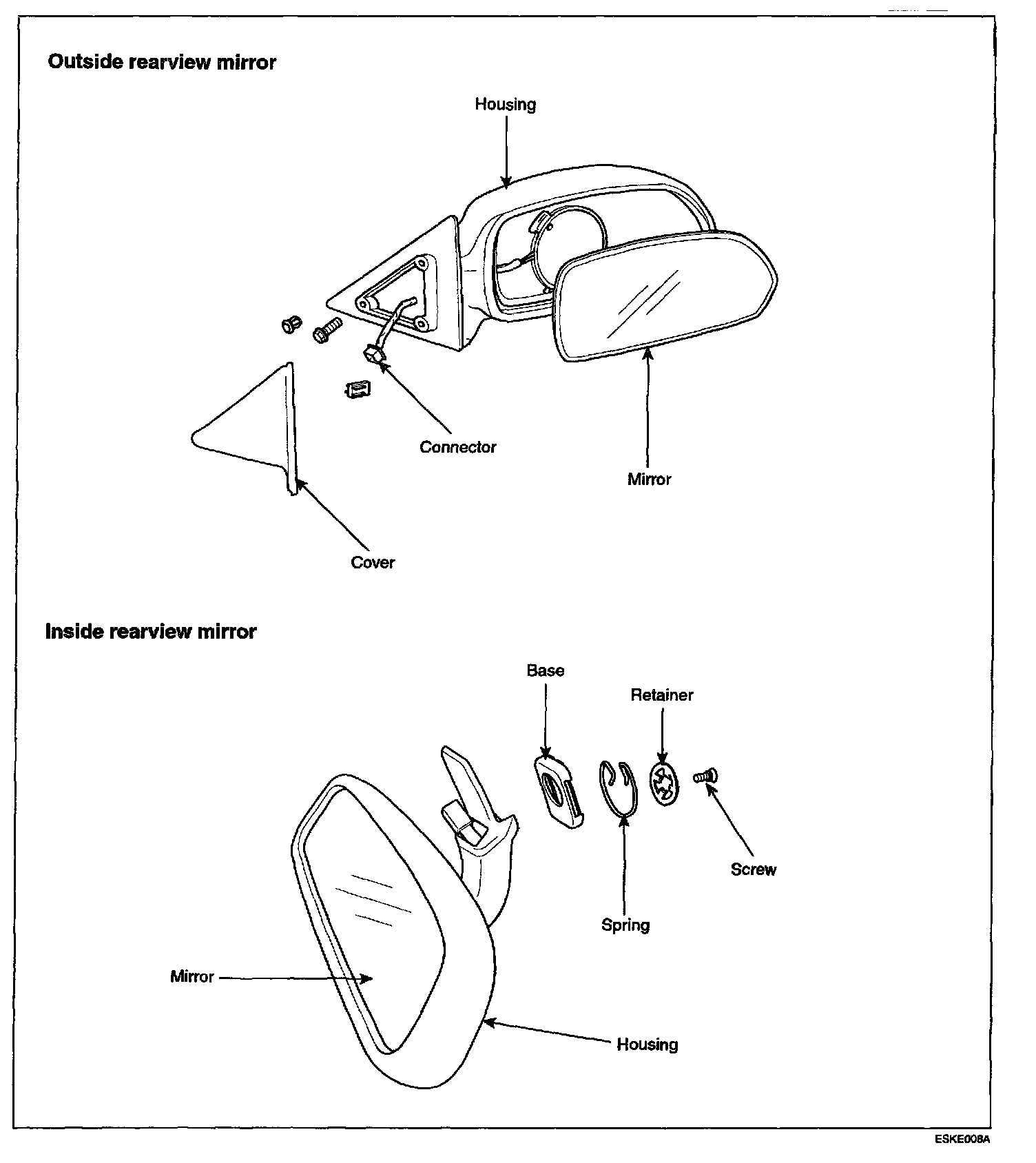 Outside rearview mirror

Housing

Connector

Mirror

Cover

Inside rearview mirror

Base

Retainer

Screw

Spring

Mirror

Housing

ESKE008A