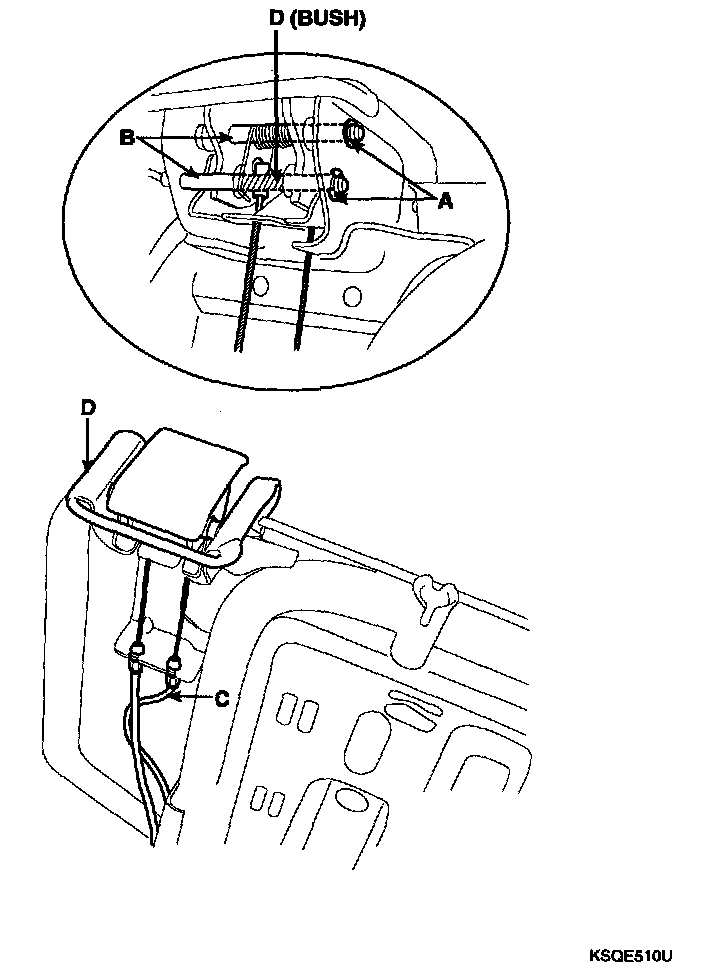 D (BUSH)

B

A

D

C

KSQE510U