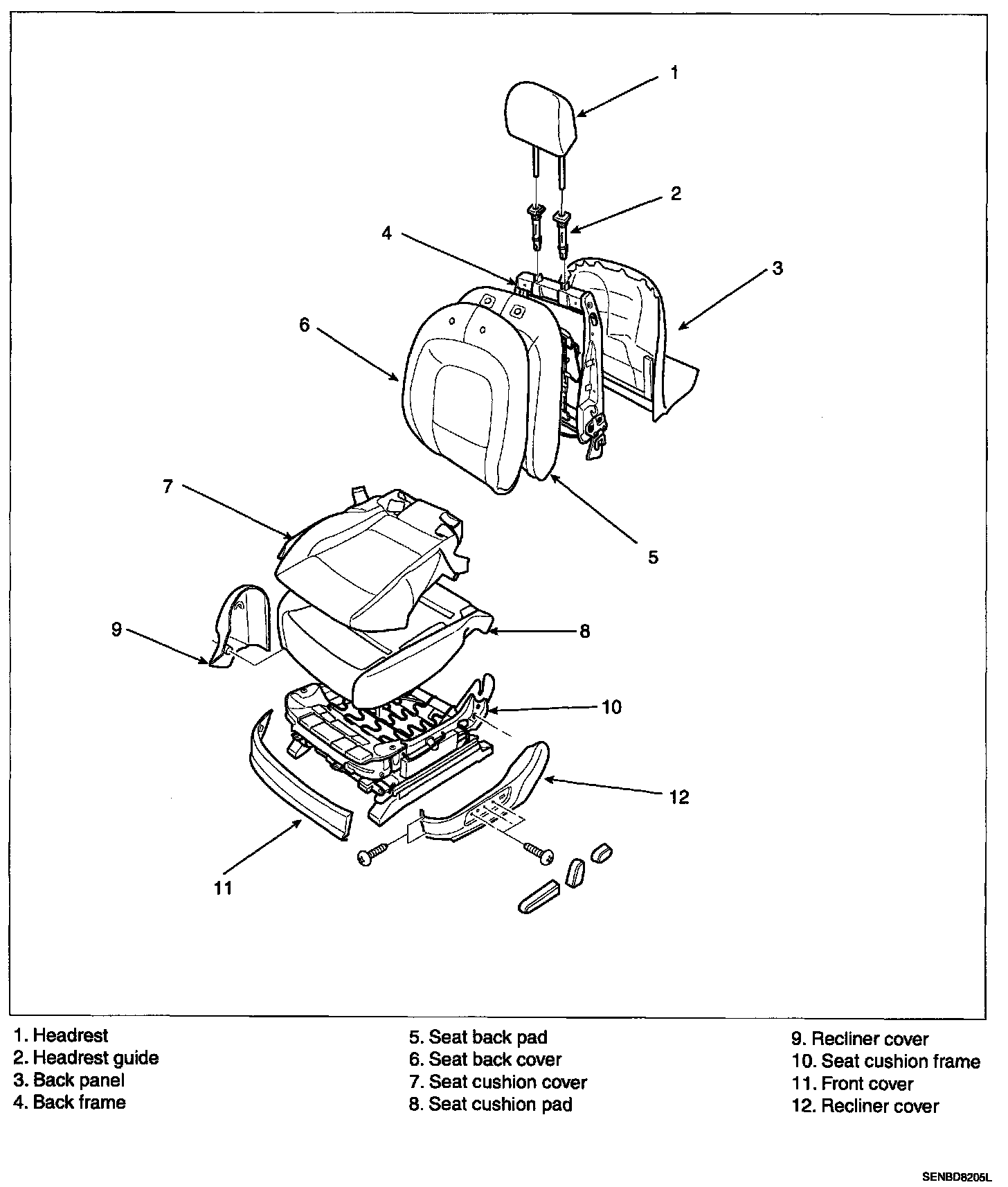 1
2
4
3
6
7
5
9
8
10
12
11

1. Headrest
2. Headrest guide
3. Back panel
4. Back frame

5. Seat back pad
6. Seat back cover
7. Seat cushion cover
8. Seat cushion pad

9. Recliner cover
10. Seat cushion frame
11. Front cover
12. Recliner cover

SENBD8205L