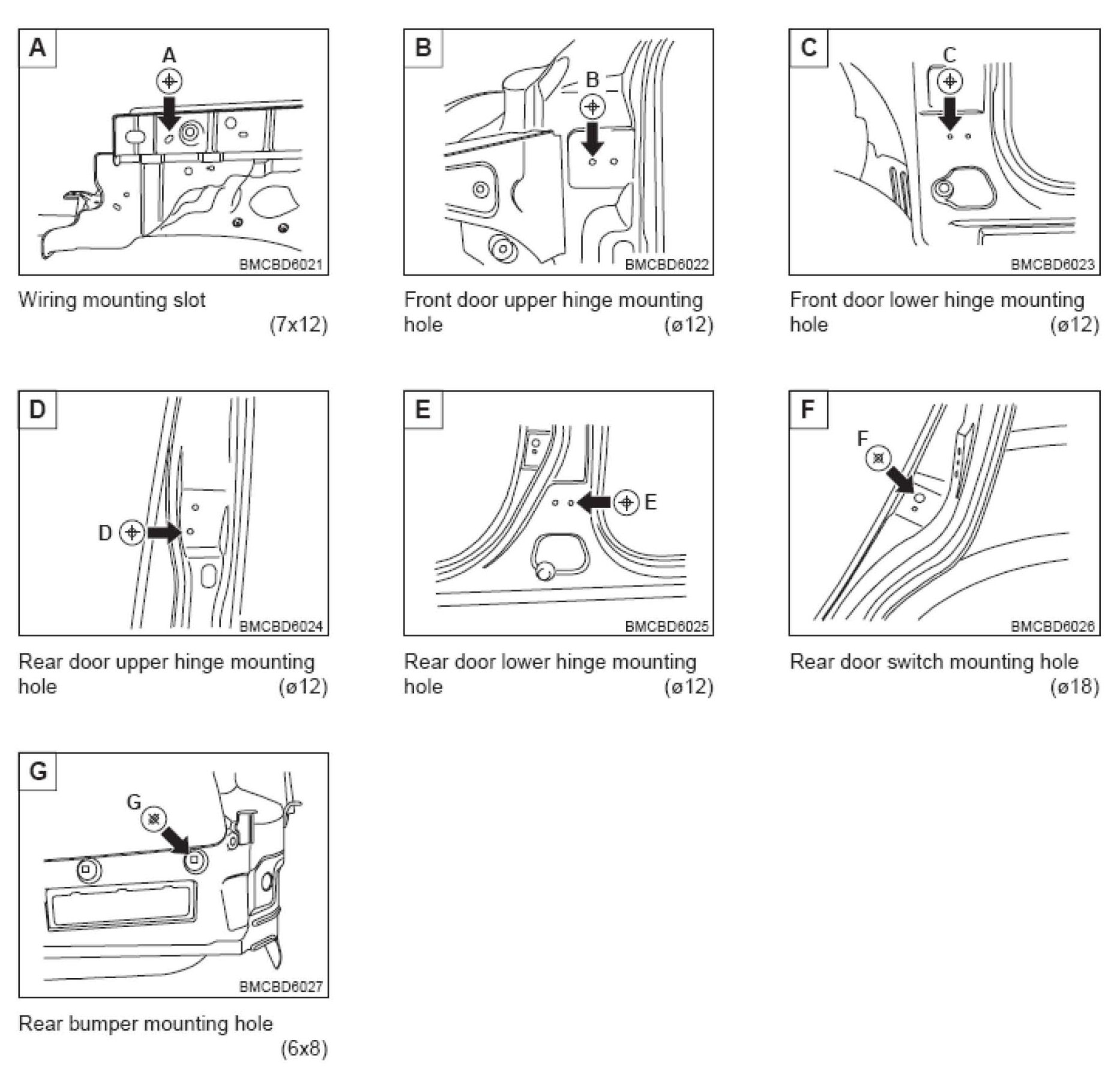 A
A
BMCBD6021
Wiring mounting slot
(7x12)

B
B
BMCBD6022
Front door upper hinge mounting hole (ø12)

C
C
BMCBD6023
Front door lower hinge mounting hole (ø12)

D
D
BMCBD6024
Rear door upper hinge mounting hole (ø12)

E
E
BMCBD6025
Rear door lower hinge mounting hole (ø12)

F
F
BMCBD6026
Rear door switch mounting hole
(ø18)

G
G
BMCBD6027
Rear bumper mounting hole
(6x8)