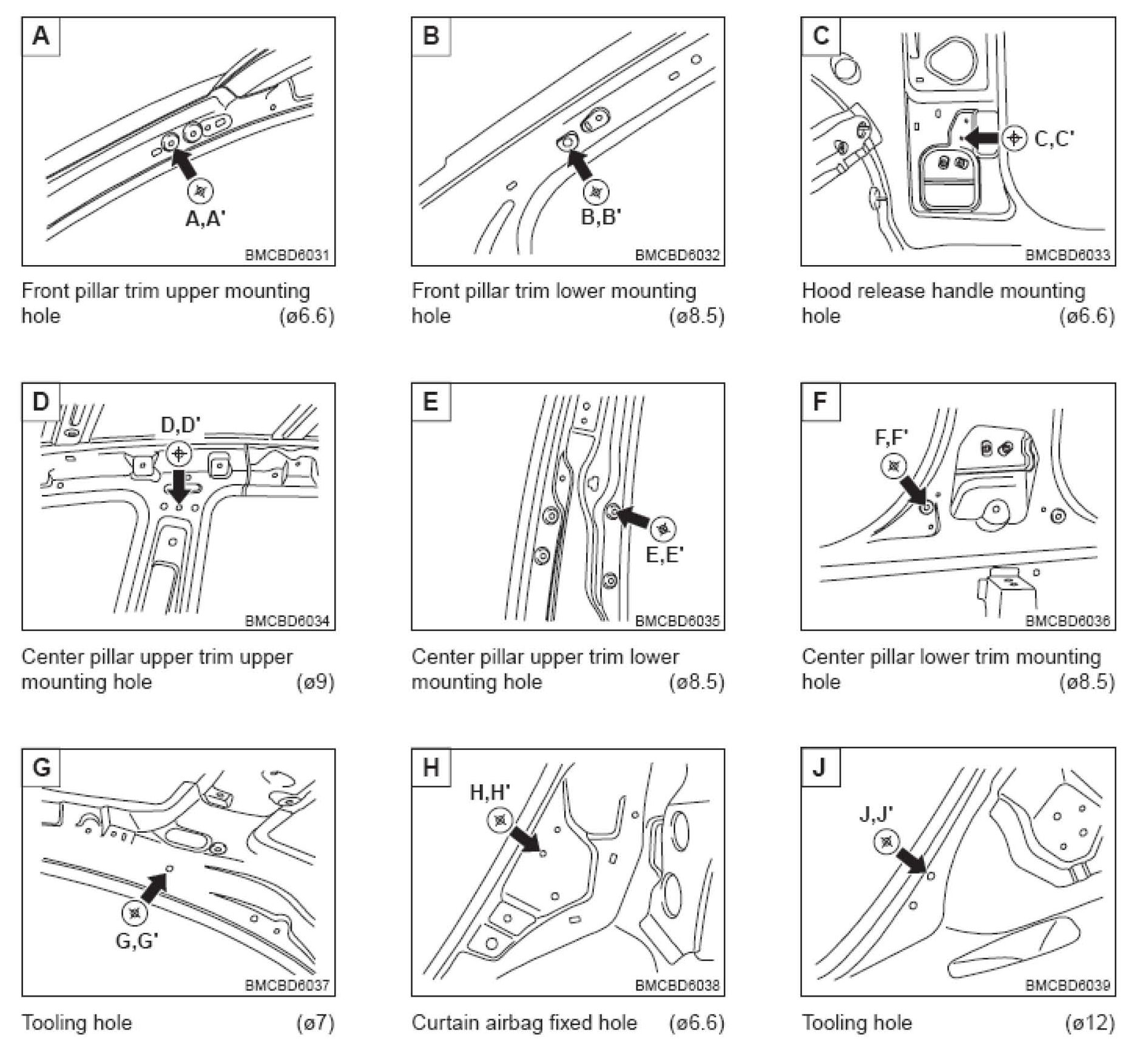 A

A,A'

BMCBD6031

Front pillar trim upper mounting hole (ø6.6)

B

B,B'

BMCBD6032

Front pillar trim lower mounting hole (ø8.5)

C

C,C'

BMCBD6033

Hood release handle mounting hole (ø6.6)

D

D,D'

BMCBD6034

Center pillar upper trim upper mounting hole (ø9)

E

E,E'

BMCBD6035

Center pillar upper trim lower mounting hole (ø8.5)

F

F,F'

BMCBD6036

Center pillar lower trim mounting hole (ø8.5)

G

G,G'

BMCBD6037

Tooling hole (ø7)

H

H,H'

BMCBD6038

Curtain airbag fixed hole (ø6.6)

J

J,J'

BMCBD6039

Tooling hole (ø12)