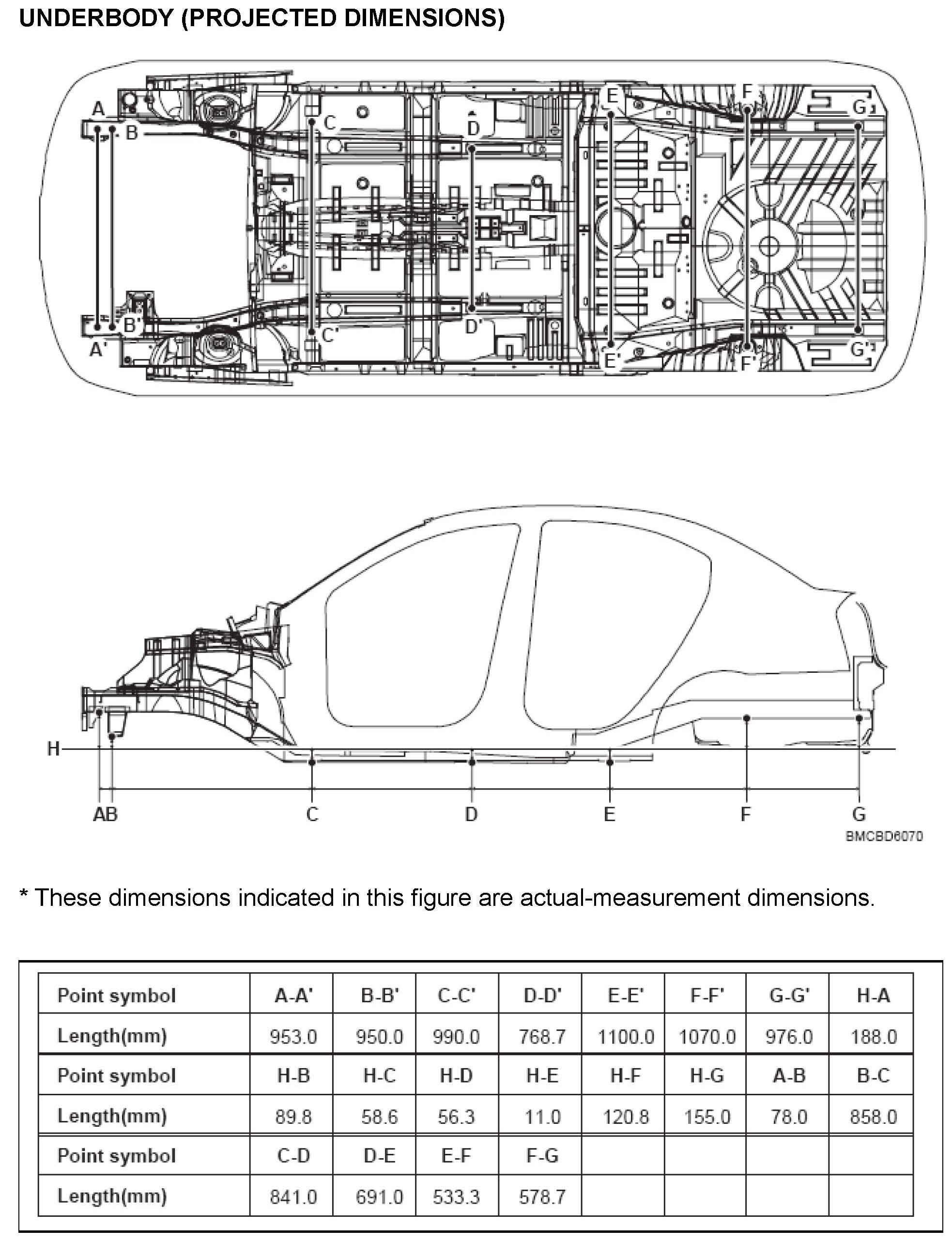 UNDERBODY (PROJECTED DIMENSIONS)

A B C D E F G
A' B' C' D' E' F' G'

H
AB C D E F G

BMCBD6070

* These dimensions indicated in this figure are actual-measurement dimensions.

| Point symbol | A-A' | B-B' | C-C' | D-D' | E-E' | F-F' | G-G' | H-A |
|---|---|---|---|---|---|---|---|---|
| Length(mm) | 953.0 | 950.0 | 990.0 | 768.7 | 1100.0 | 1070.0 | 976.0 | 188.0 |
| Point symbol | H-B | H-C | H-D | H-E | H-F | H-G | A-B | B-C |
| Length(mm) | 89.8 | 58.6 | 56.3 | 11.0 | 120.8 | 155.0 | 78.0 | 858.0 |
| Point symbol | C-D | D-E | E-F | F-G | | | | |
| Length(mm) | 841.0 | 691.0 | 533.3 | 578.7 | | | | |