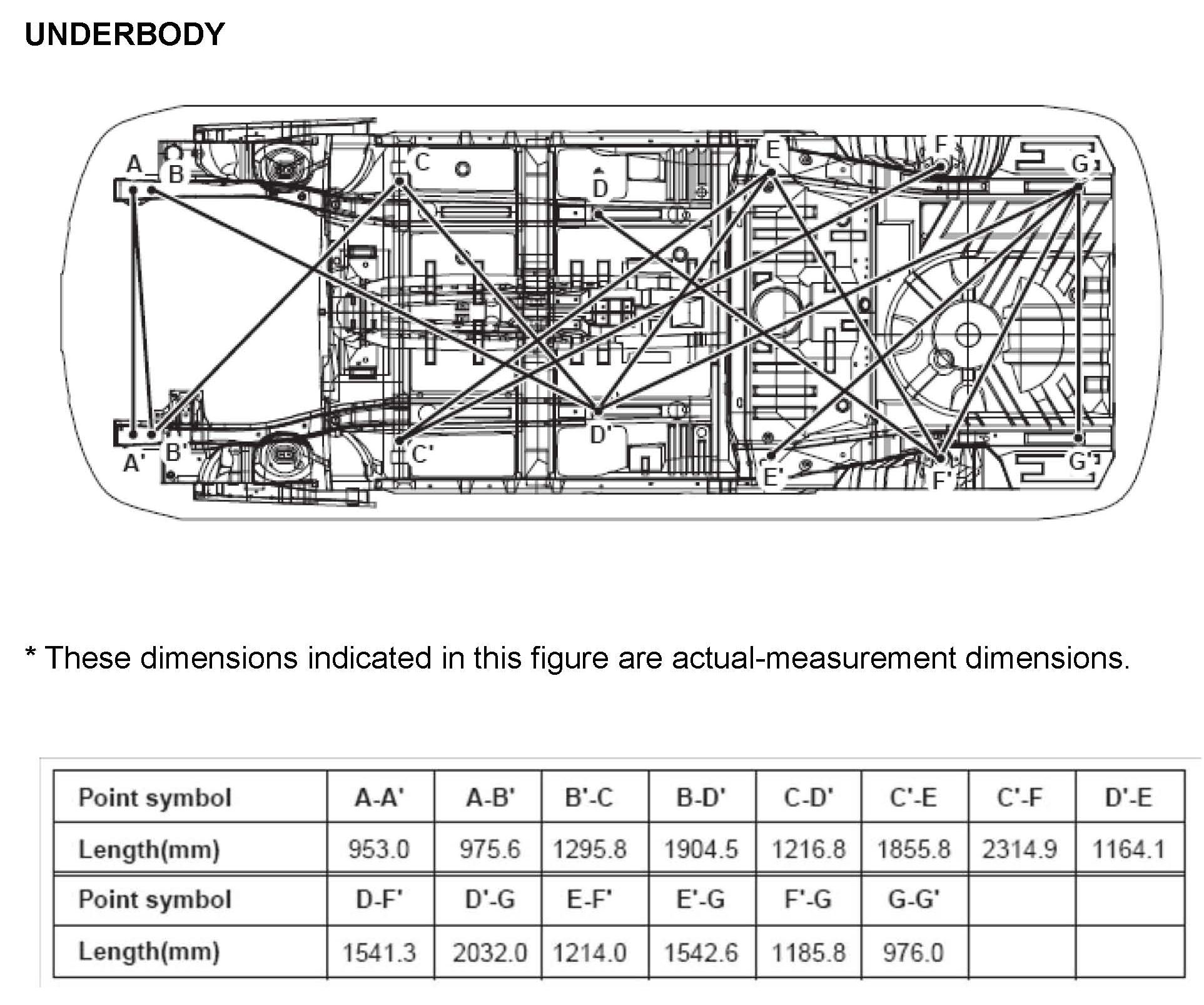 UNDERBODY

A B C D E F G A' B' C' D' E' F' G'

* These dimensions indicated in this figure are actual-measurement dimensions.

| Point symbol | A-A' | A-B' | B'-C | B-D' | C-D' | C'-E | C'-F | D'-E |
|---|---|---|---|---|---|---|---|---|
| Length(mm) | 953.0 | 975.6 | 1295.8 | 1904.5 | 1216.8 | 1855.8 | 2314.9 | 1164.1 |
| Point symbol | D-F' | D'-G | E-F' | E'-G | F'-G | G-G' | | |
| Length(mm) | 1541.3 | 2032.0 | 1214.0 | 1542.6 | 1185.8 | 976.0 | | |