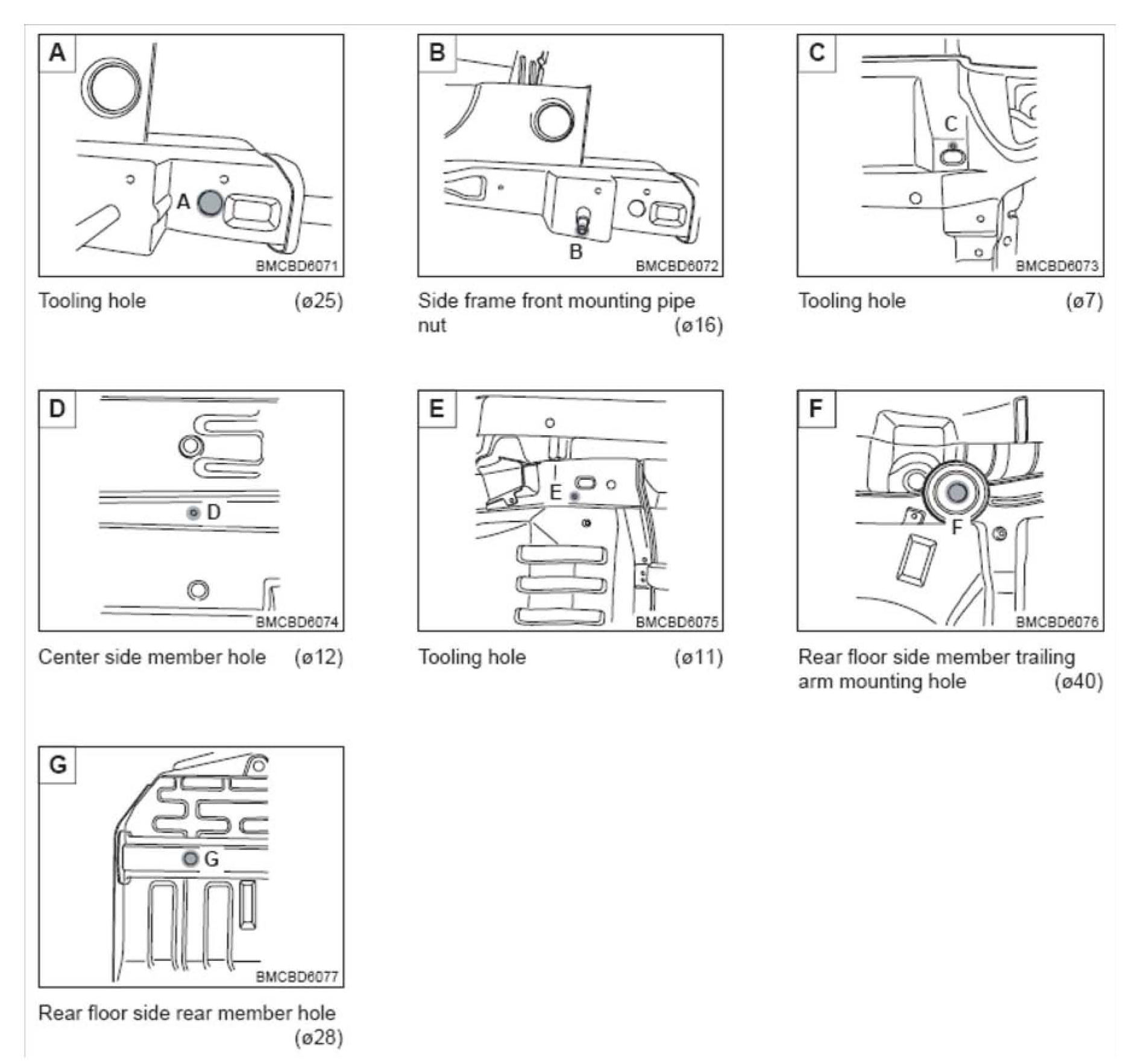 A

A

BMCBD6071

Tooling hole (ø25)

B

B

BMCBD6072

Side frame front mounting pipe nut (ø16)

C

C

BMCBD6073

Tooling hole (ø7)

D

D

BMCBD6074

Center side member hole (ø12)

E

E

BMCBD6075

Tooling hole (ø11)

F

F

BMCBD6076

Rear floor side member trailing arm mounting hole (ø40)

G

G

BMCBD6077

Rear floor side rear member hole (ø28)