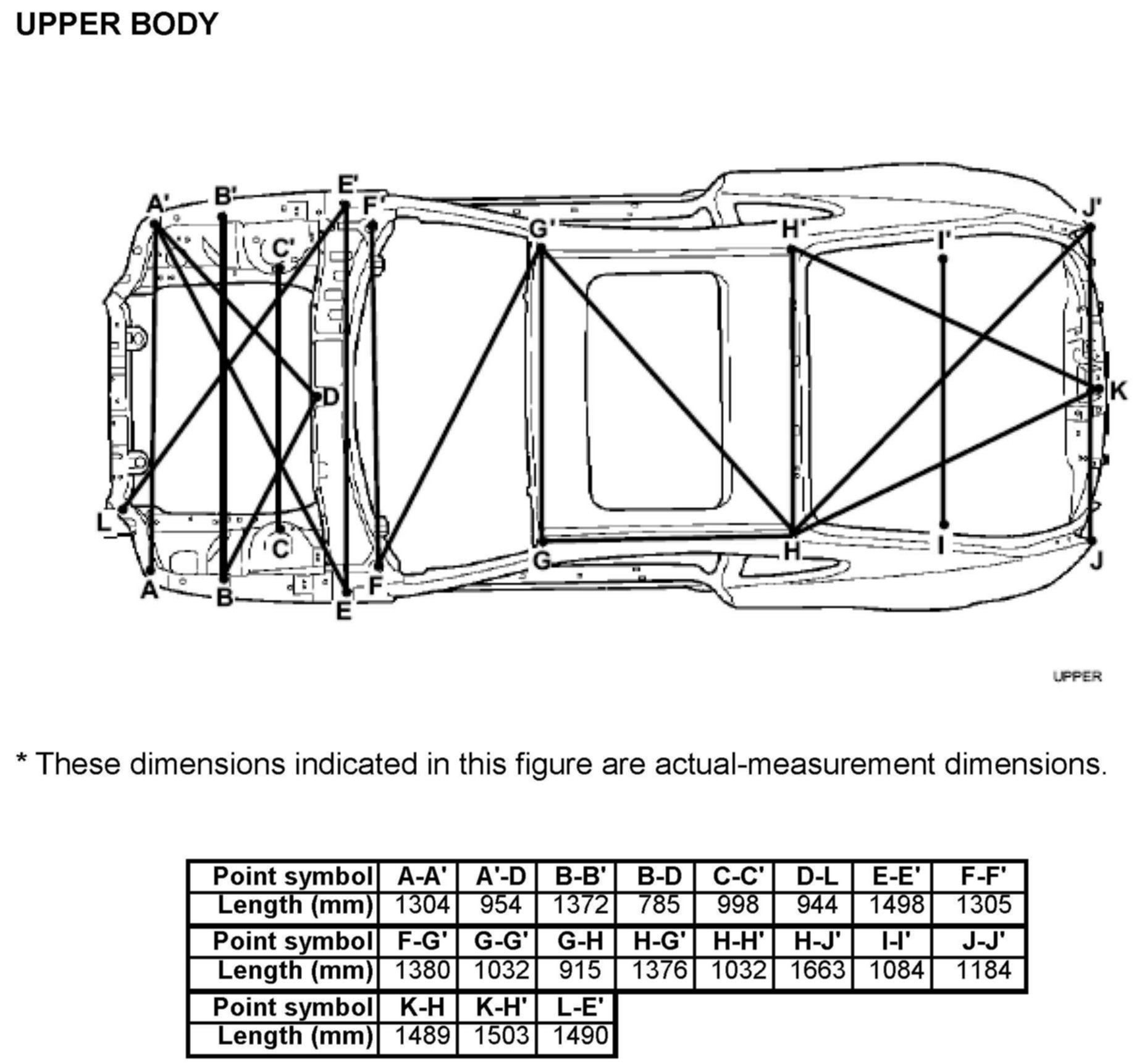 UPPER BODY

A' B' E' F' C' G' H' I' J' D K L C A B E F G H I J

UPPER

* These dimensions indicated in this figure are actual-measurement dimensions.

| Point symbol | A-A' | A'-D | B-B' | B-D | C-C' | D-L | E-E' | F-F' |
|---|---|---|---|---|---|---|---|---|
| Length (mm) | 1304 | 954 | 1372 | 785 | 998 | 944 | 1498 | 1305 |
| Point symbol | F-G' | G-G' | G-H | H-G' | H-H' | H-J' | I-I' | J-J' |
| Length (mm) | 1380 | 1032 | 915 | 1376 | 1032 | 1663 | 1084 | 1184 |
| Point symbol | K-H | K-H' | L-E' | | | | | |
| Length (mm) | 1489 | 1503 | 1490 | | | | | |