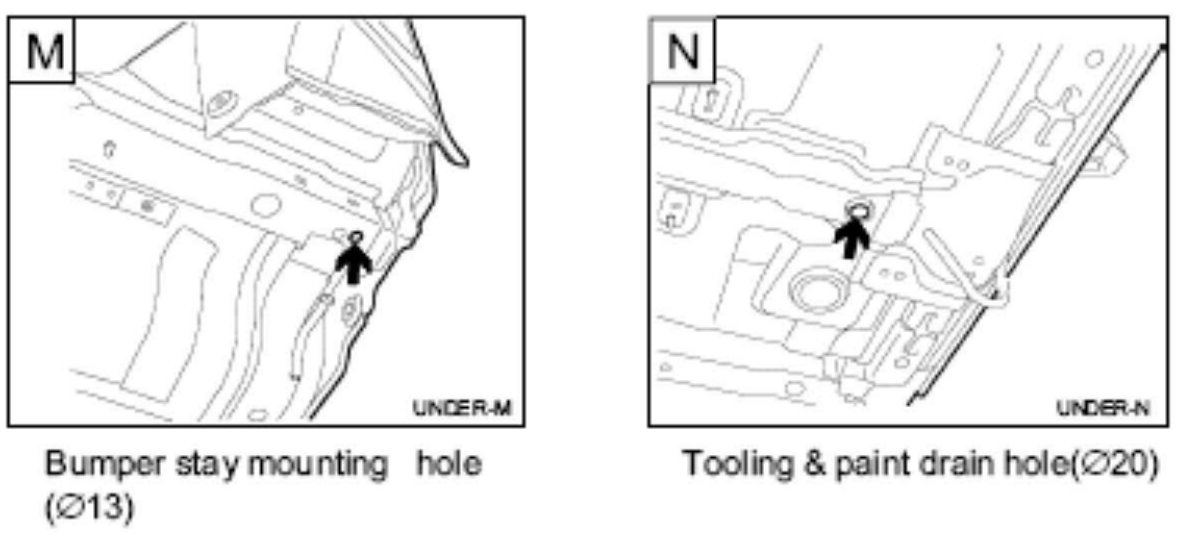 M

UNDER-M

Bumper stay mounting hole (∅13)

N

UNDER-N

Tooling & paint drain hole(∅20)