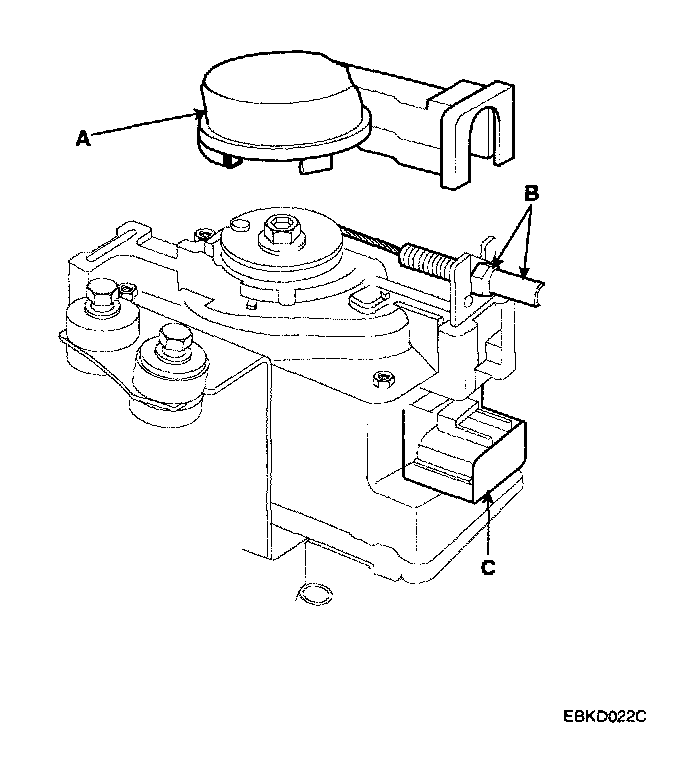 A

B

C

EBKD022C