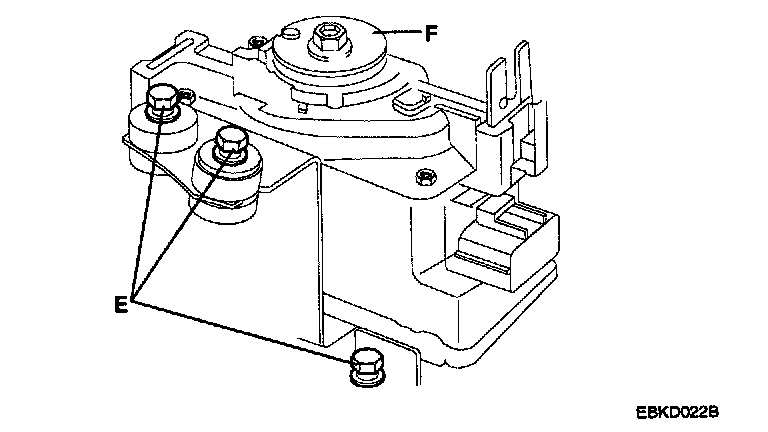 F

E

EBKD022B