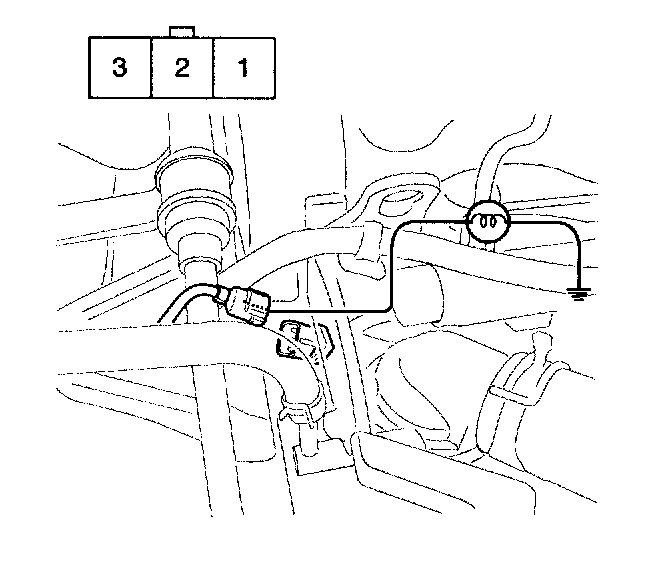 3 2 1