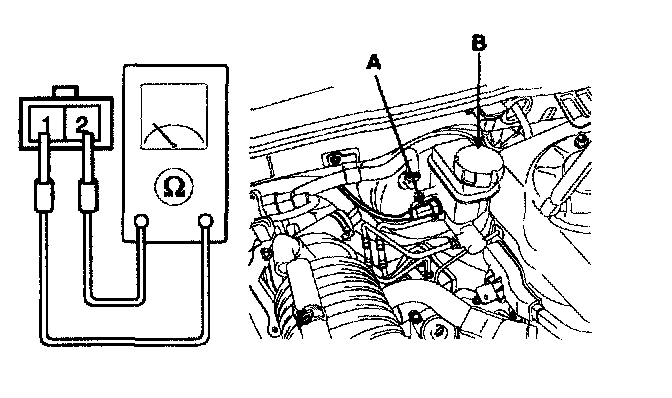 1 2

Ω

A

B