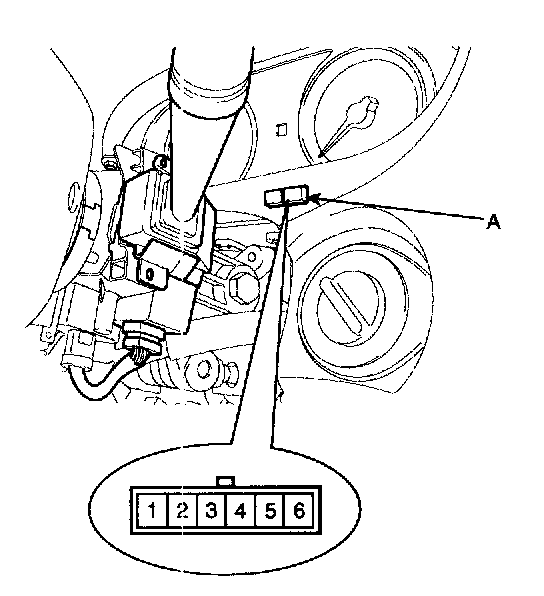 A

1 2 3 4 5 6