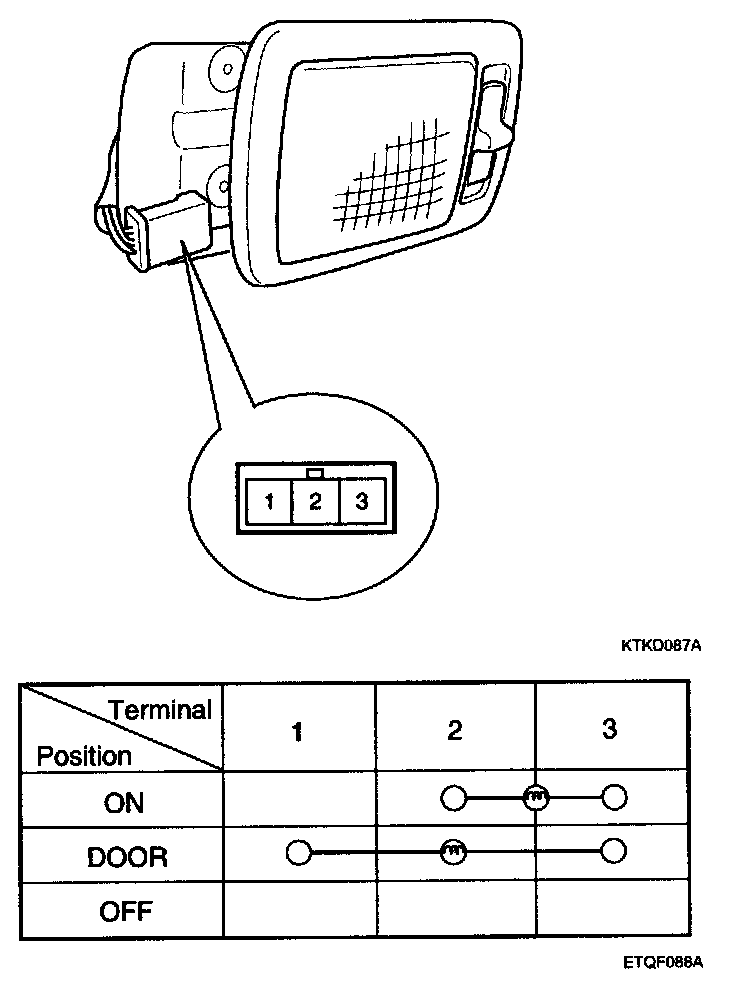 1 2 3

KTKD087A

| Terminal / Position | 1 | 2 | 3 |
|---|---|---|---|
| ON | | | |
| DOOR | | | |
| OFF | | | |

ETQF088A