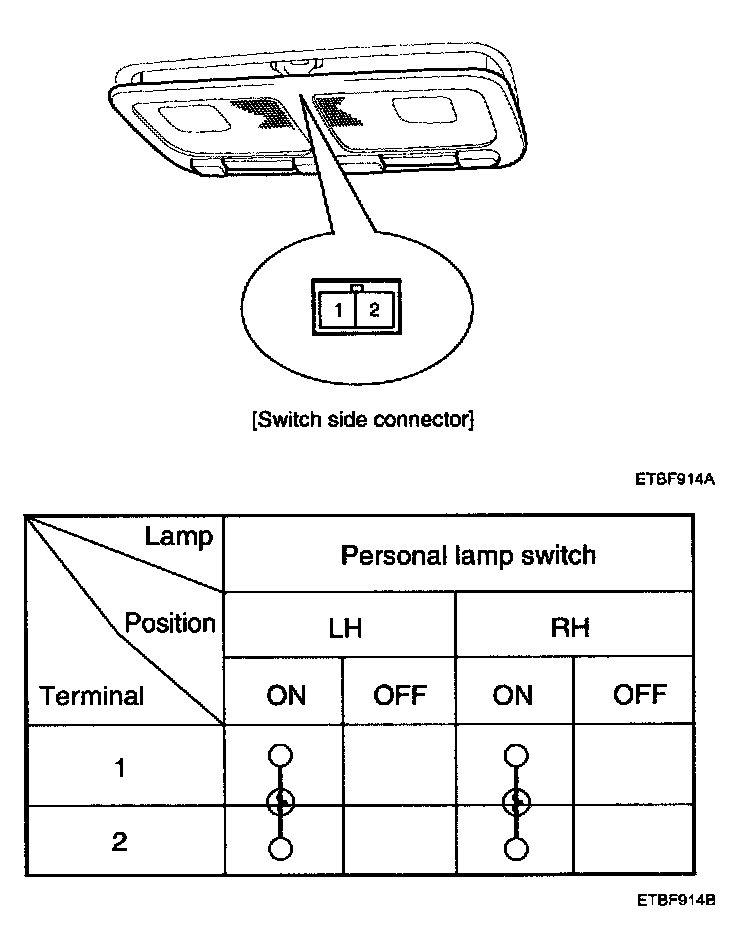 1 2

[Switch side connector]

ETBF914A

| Lamp / Position / Terminal | Personal lamp switch | | | |
|---|---|---|---|---|
| | LH | | RH | |
| | ON | OFF | ON | OFF |
| 1 | ○ | | ○ | |
| 2 | ○ | | ○ | |

ETBF914B