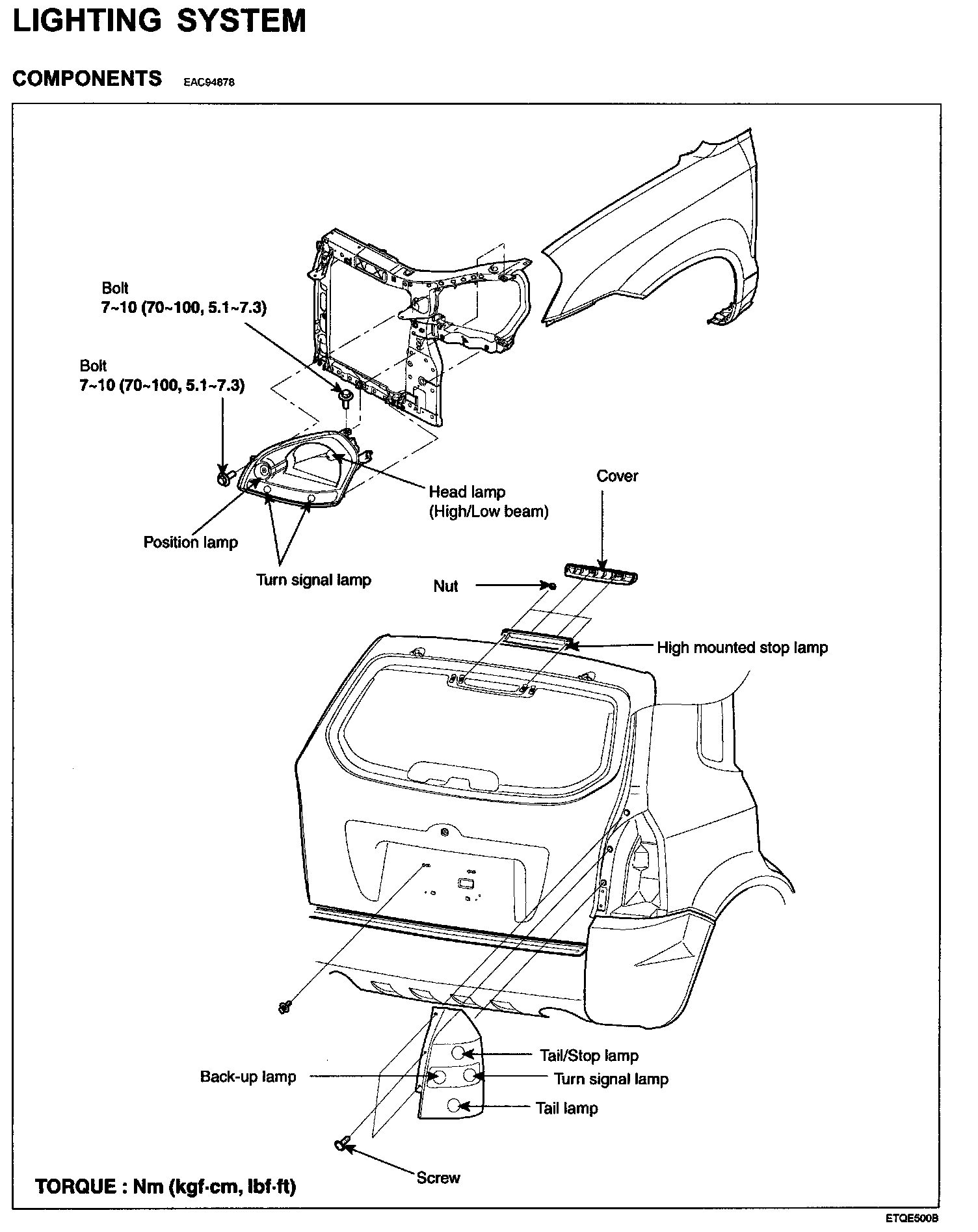 LIGHTING SYSTEM

COMPONENTS EAC94878

Bolt
7~10 (70~100, 5.1~7.3)

Bolt
7~10 (70~100, 5.1~7.3)

Head lamp
(High/Low beam)

Position lamp

Turn signal lamp

Cover

Nut

High mounted stop lamp

Tail/Stop lamp

Back-up lamp

Turn signal lamp

Tail lamp

Screw

TORQUE : Nm (kgf·cm, lbf·ft)

ETQE500B