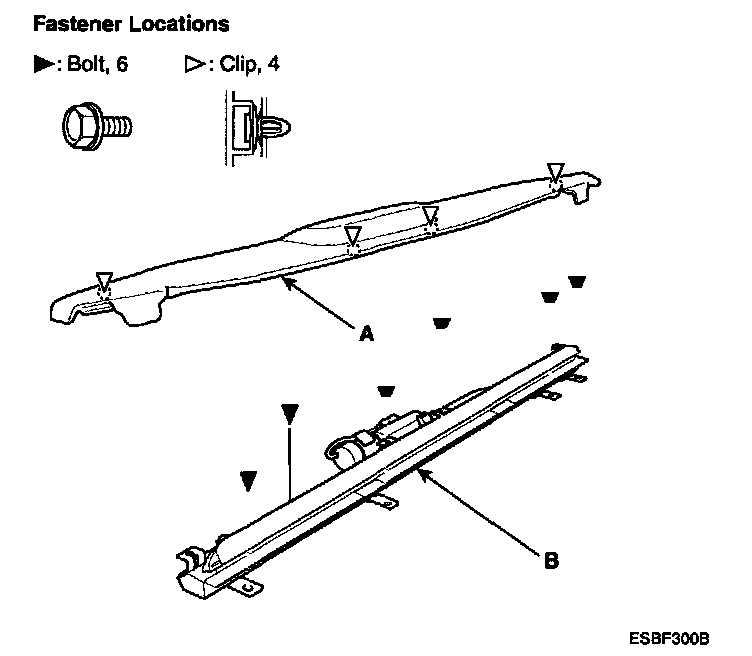 Fastener Locations

▶: Bolt, 6    ▷: Clip, 4

A

B

ESBF300B