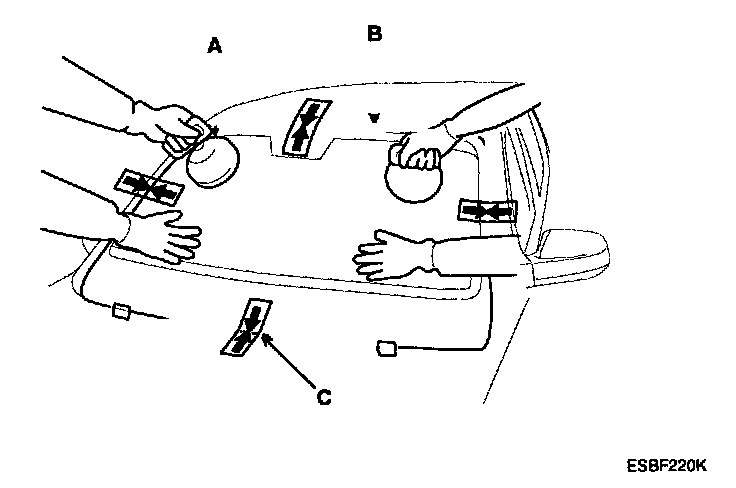 A

B

C

ESBF220K