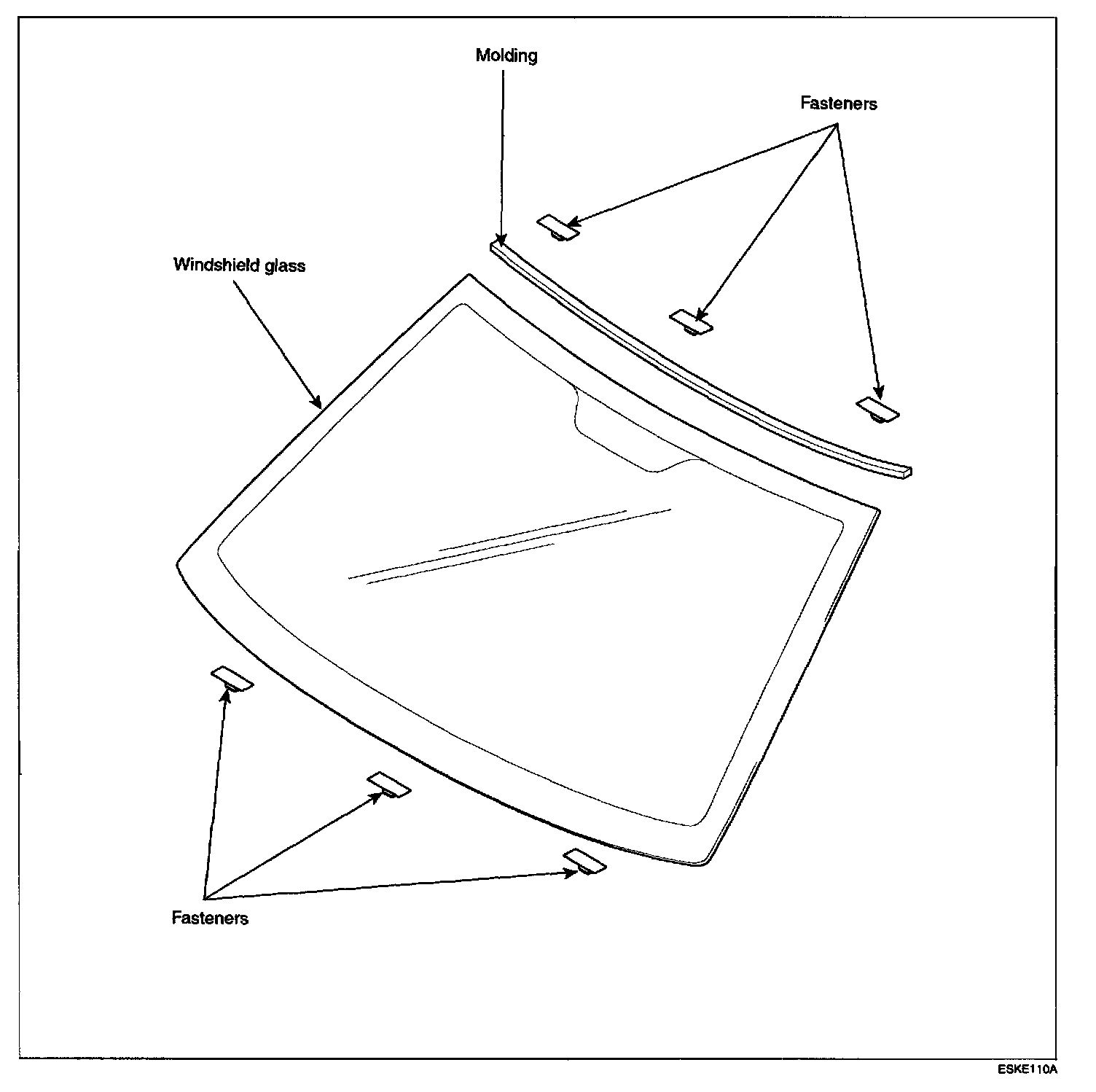 Molding

Fasteners

Windshield glass

Fasteners

ESKE110A