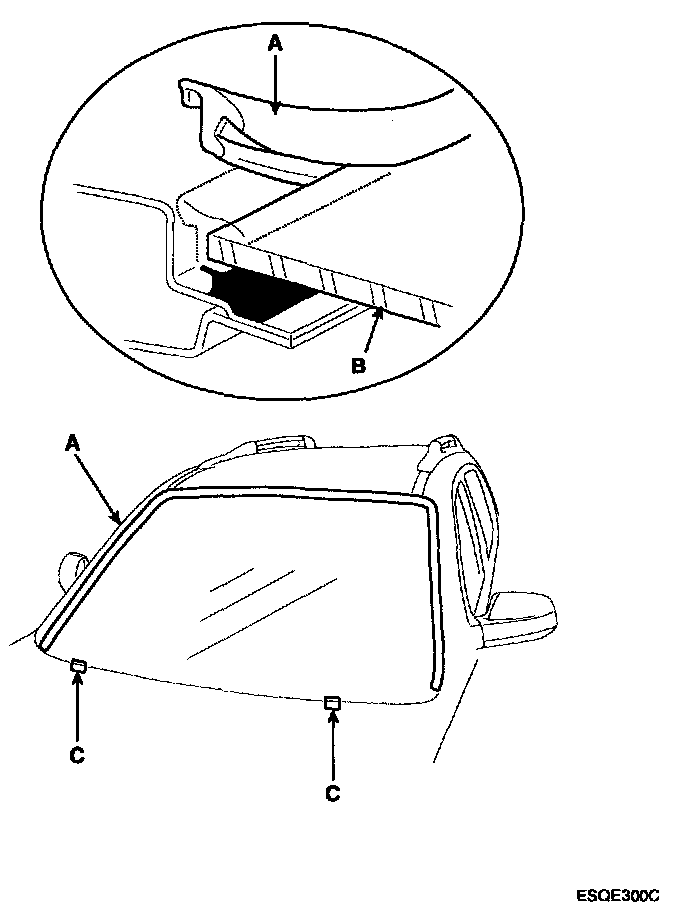 A

B

A

C

C

ESQE300C