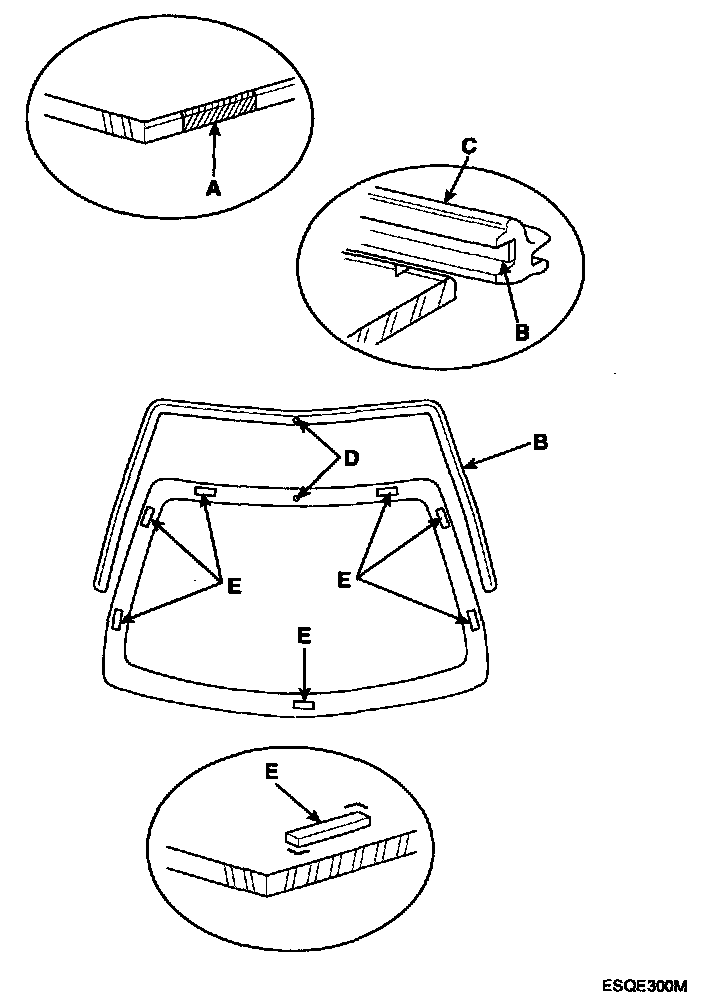 A

C

B

D

B

E

E

E

E

ESQE300M