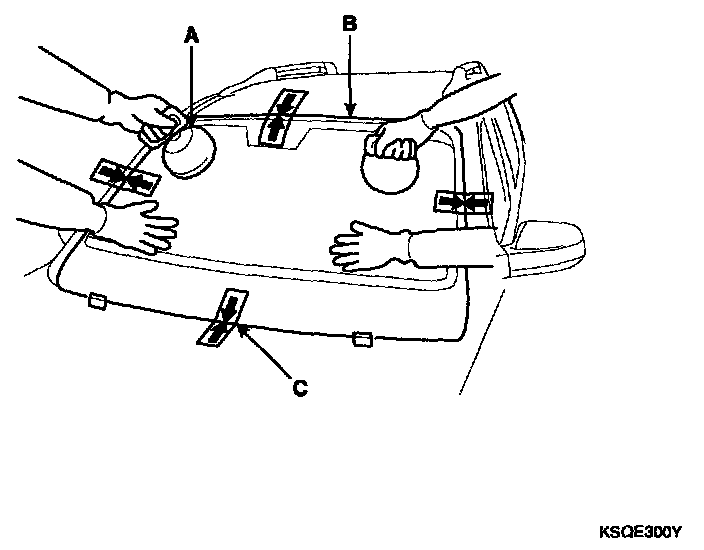 A
B
C
KSQE300Y