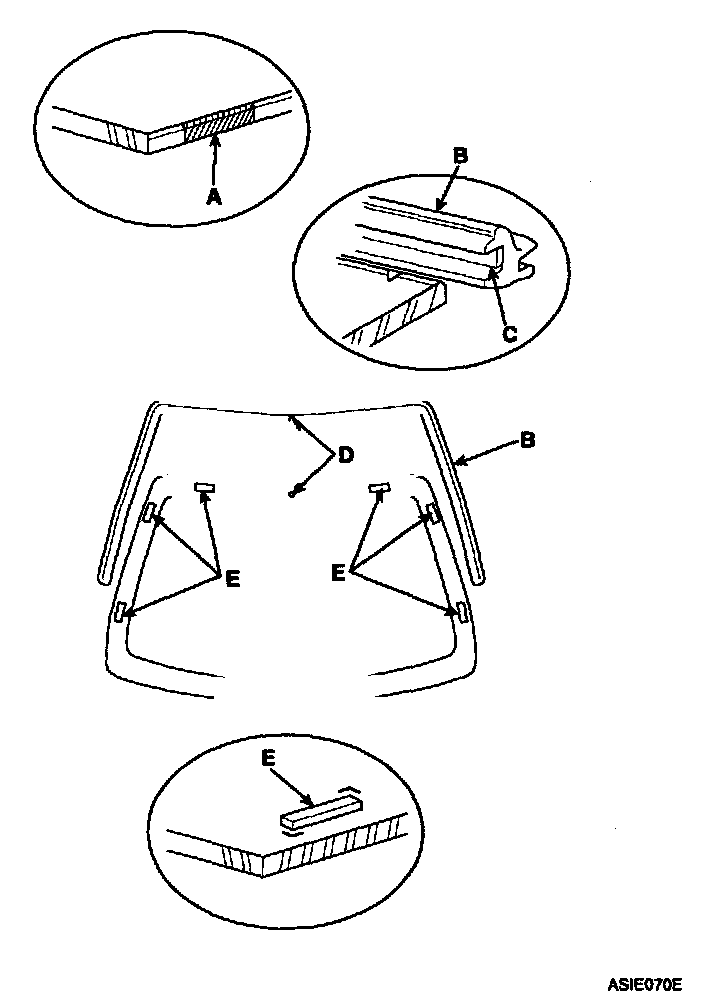 A

B

C

D

B

E

E

E

ASIE070E