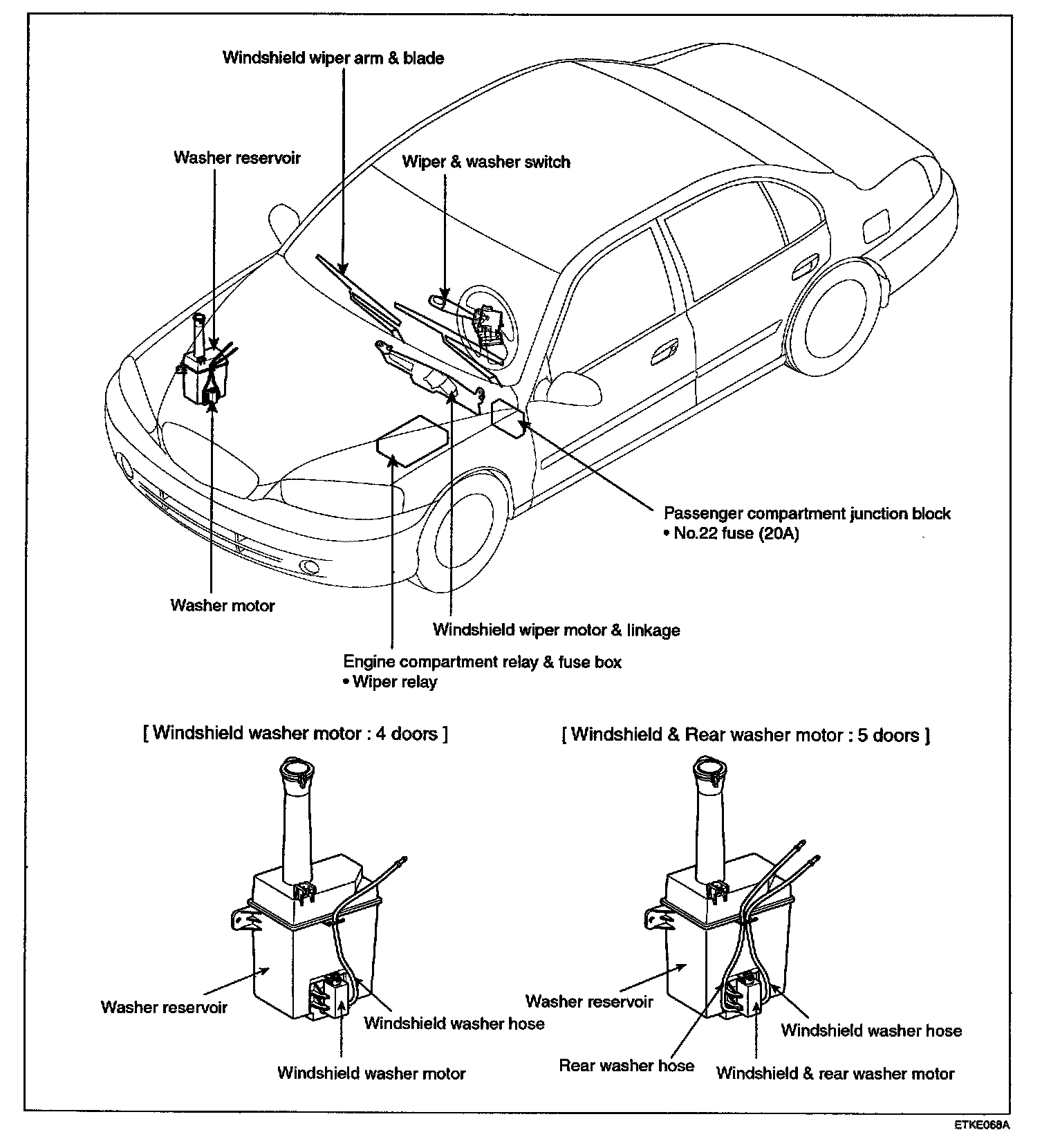 Windshield wiper arm & blade

Washer reservoir

Wiper & washer switch

Passenger compartment junction block
• No.22 fuse (20A)

Washer motor

Windshield wiper motor & linkage

Engine compartment relay & fuse box
• Wiper relay

[ Windshield washer motor : 4 doors ]

Washer reservoir

Windshield washer hose

Windshield washer motor

[ Windshield & Rear washer motor : 5 doors ]

Washer reservoir

Windshield washer hose

Rear washer hose

Windshield & rear washer motor

ETKE068A