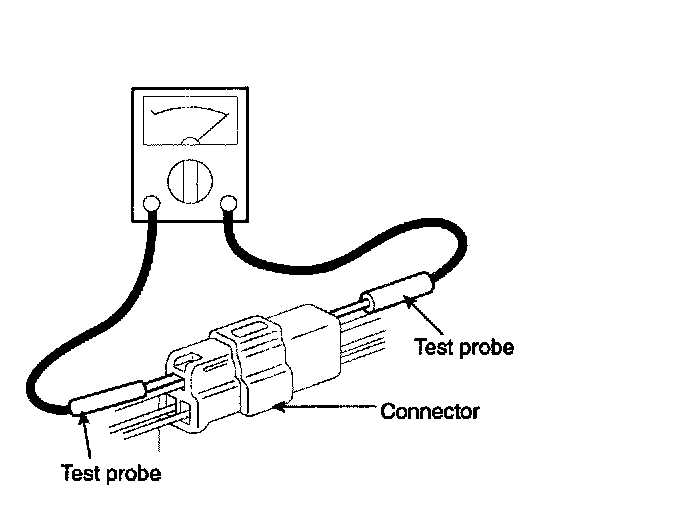 Test probe

Connector

Test probe