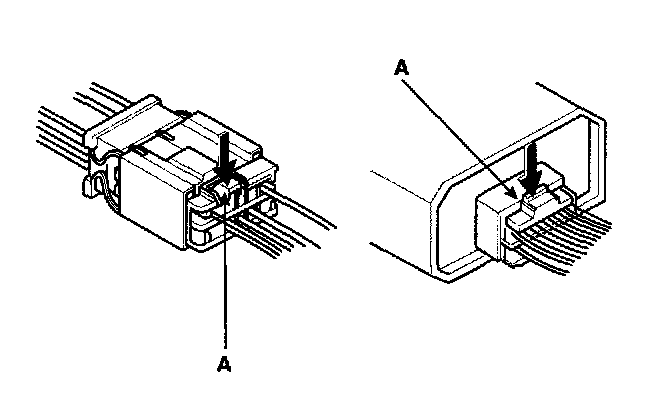 A

A