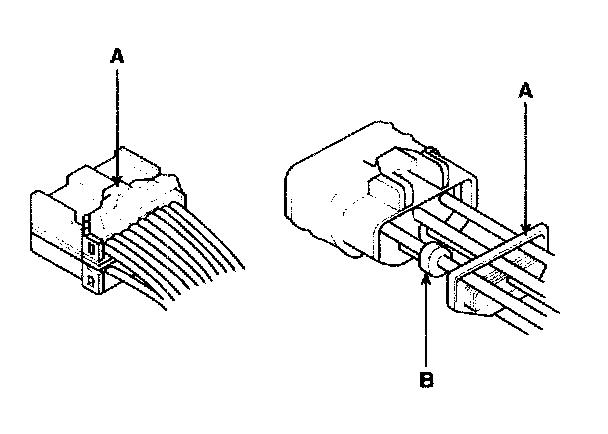 A

A

B