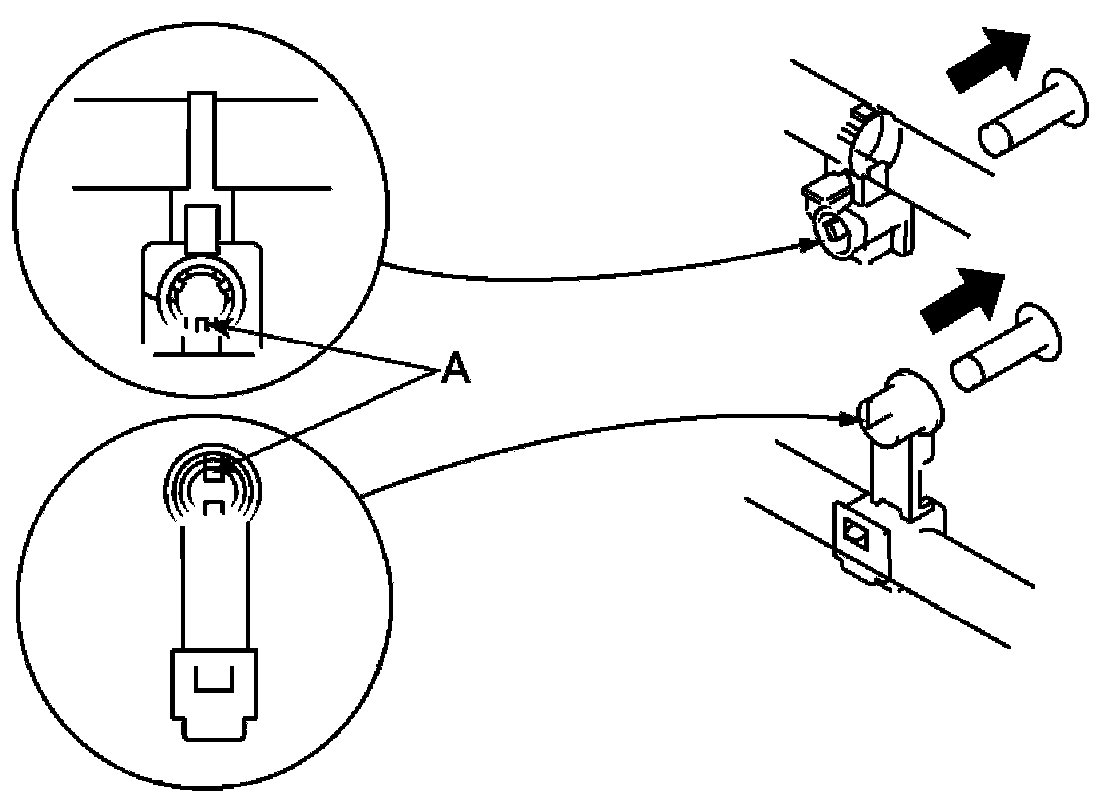 A