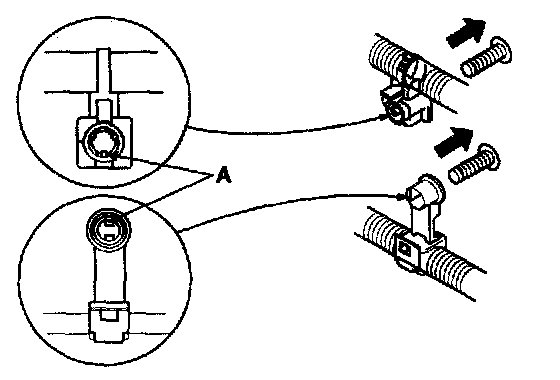 A