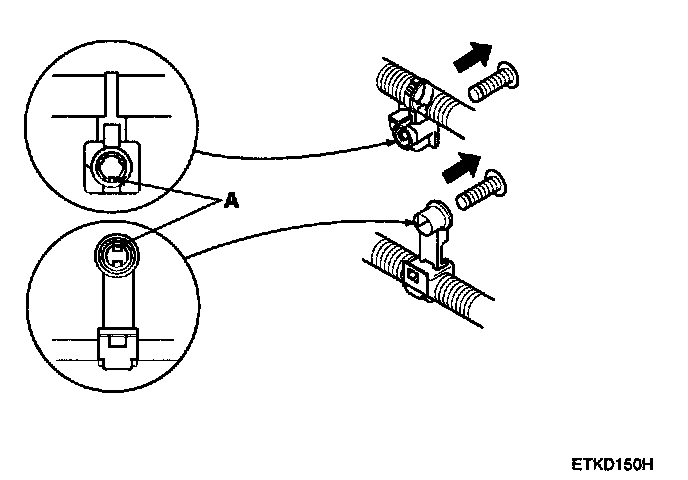 A

ETKD150H