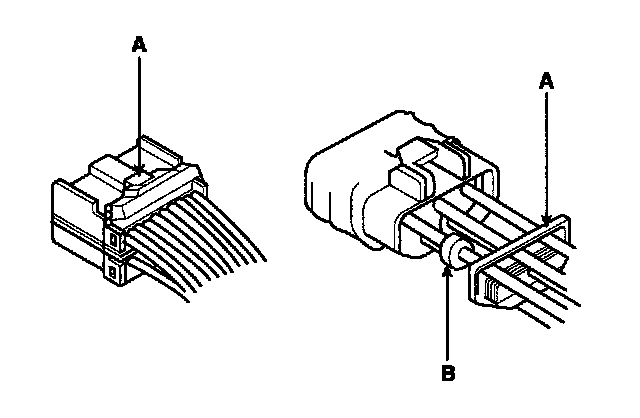 A

A

B