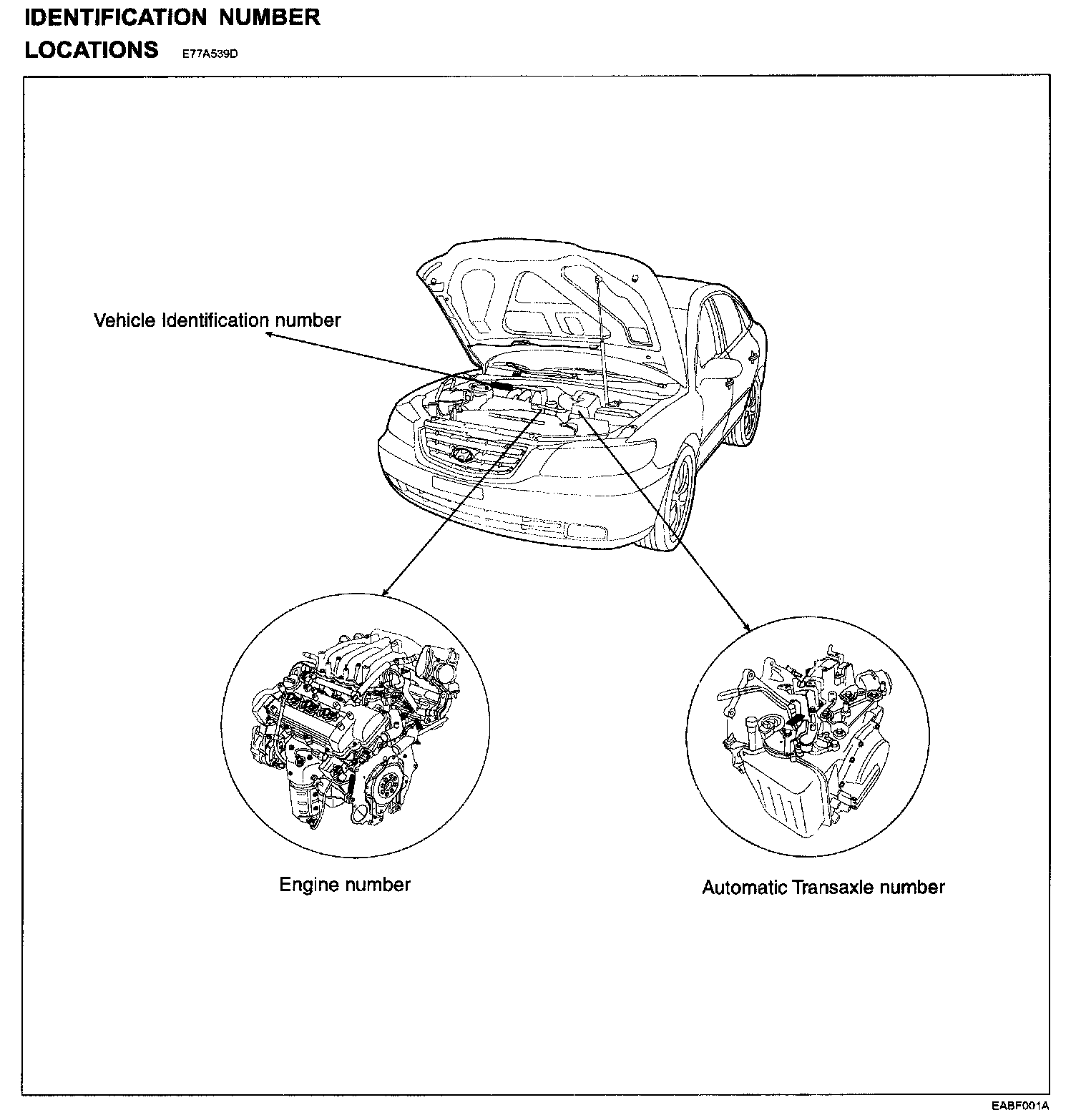 IDENTIFICATION NUMBER LOCATIONS E77A539D

Vehicle Identification number

Engine number

Automatic Transaxle number

EABF001A