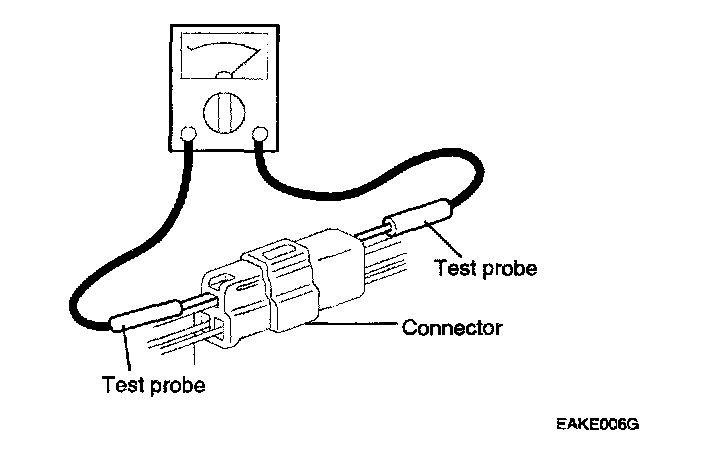 Test probe

Connector

Test probe

EAKE006G