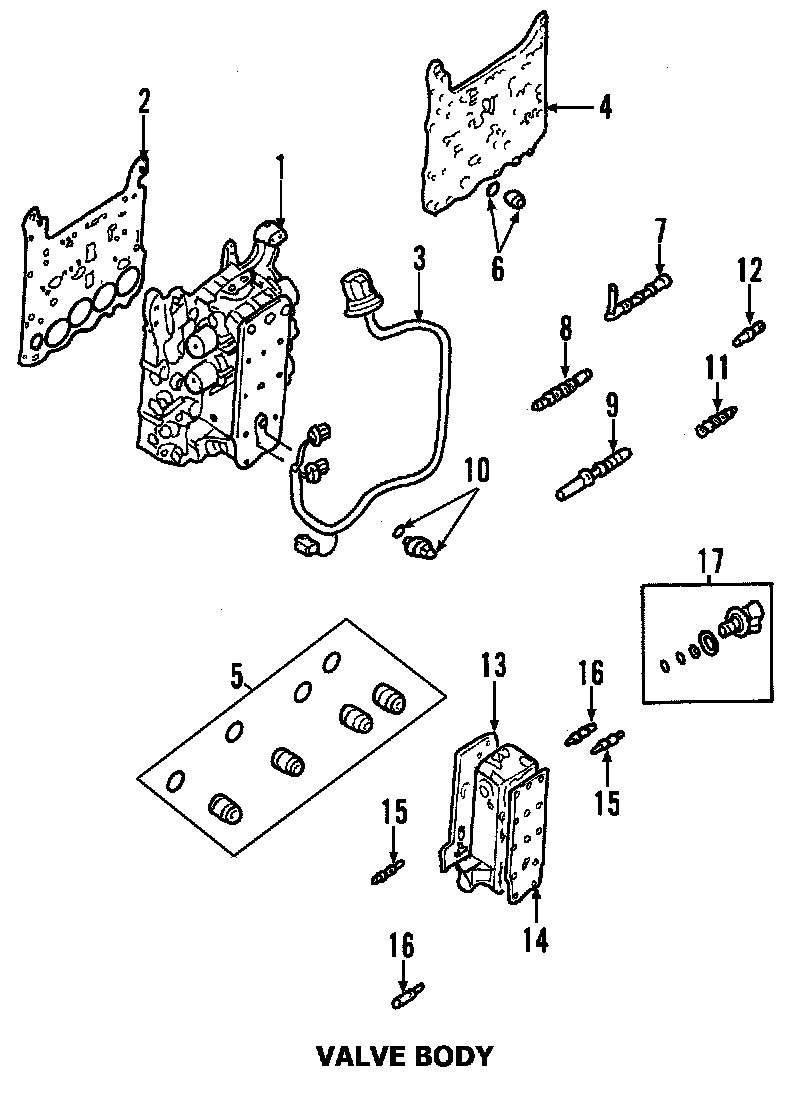 2
1
4
3
6
7
12
8
11
9
10
17
5
13
16
15
15
14
16

VALVE BODY