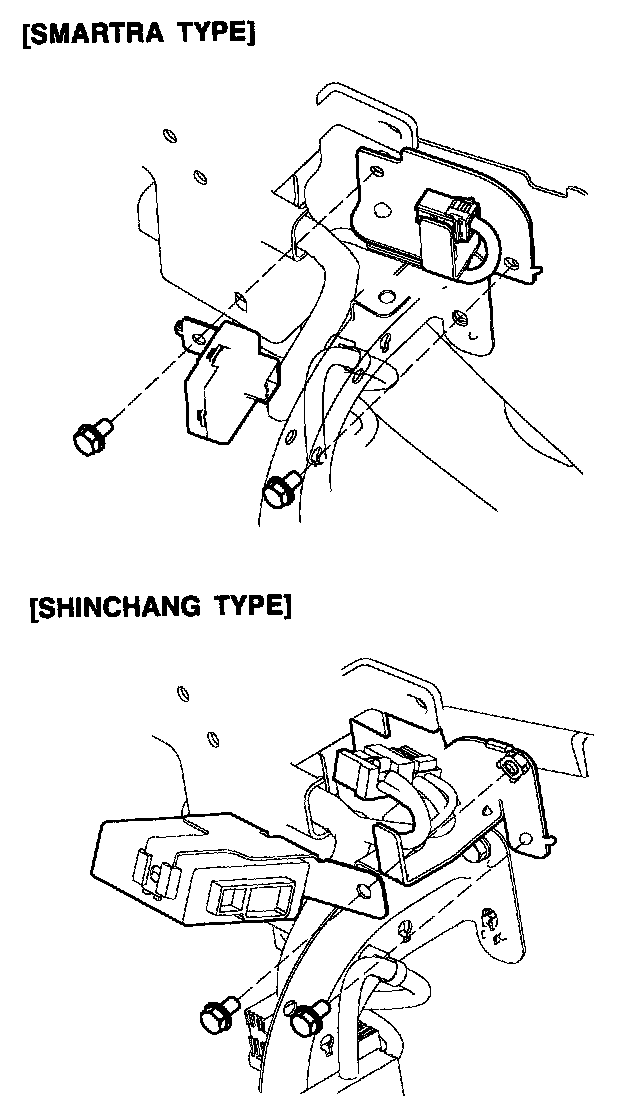 [SMARTRA TYPE]

[SHINCHANG TYPE]