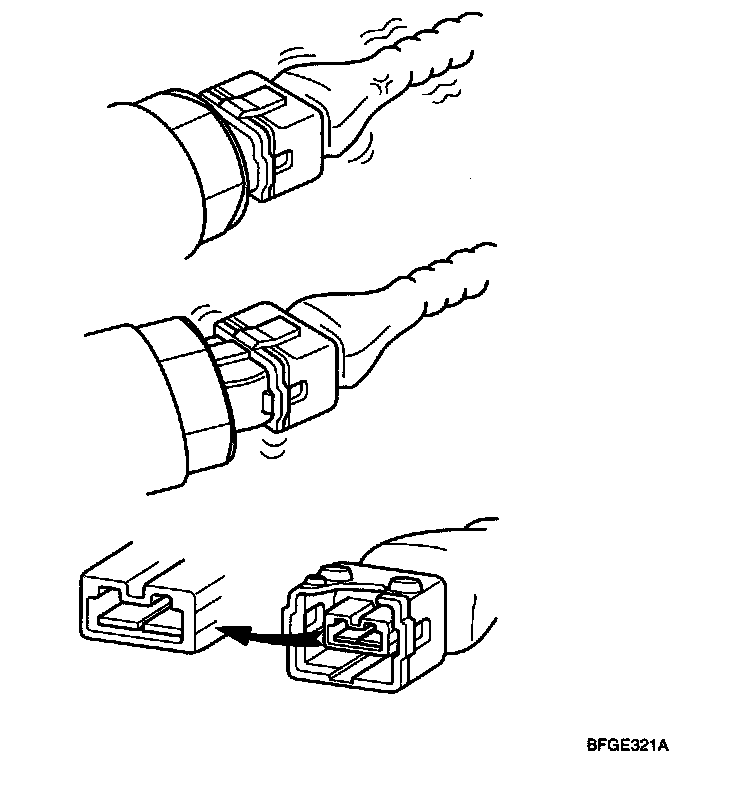 BFGE321A