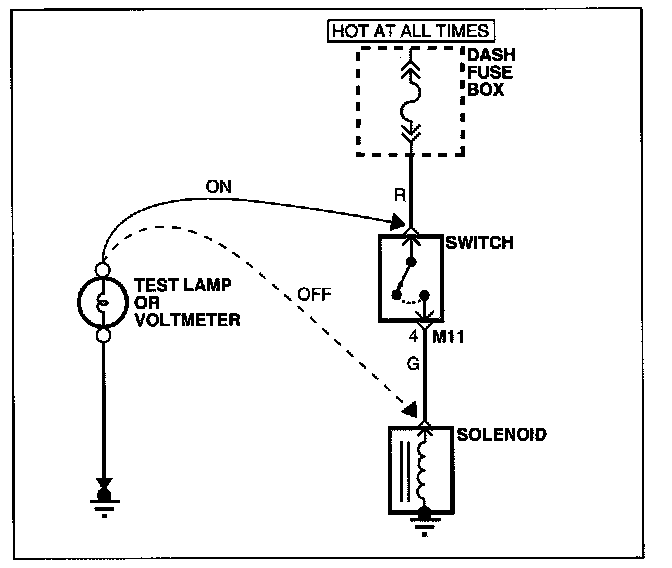 HOT AT ALL TIMES

DASH FUSE BOX

ON

R

SWITCH

TEST LAMP OR VOLTMETER

OFF

4 M11

G

SOLENOID