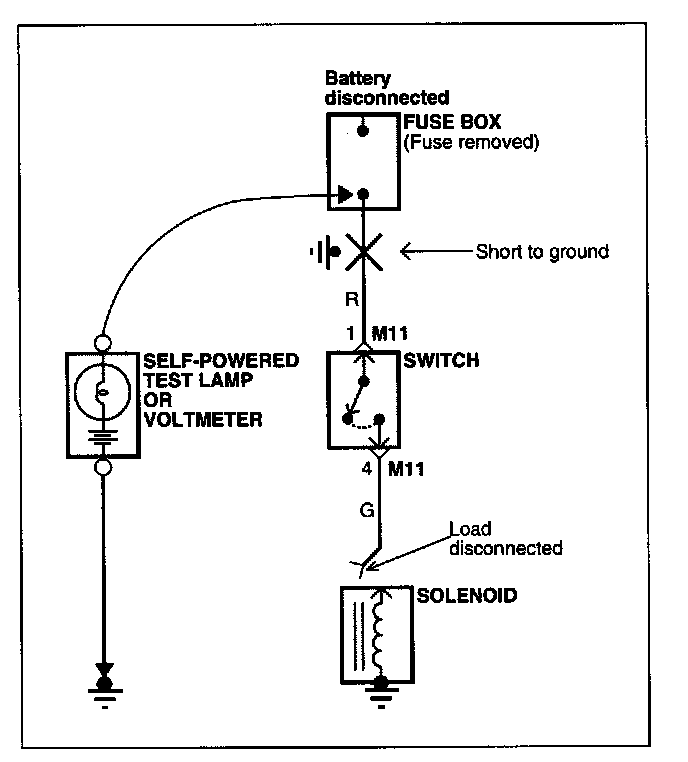 Battery disconnected
FUSE BOX
(Fuse removed)

Short to ground

R

1 M11

SWITCH

SELF-POWERED TEST LAMP OR VOLTMETER

4 M11

G

Load disconnected

SOLENOID