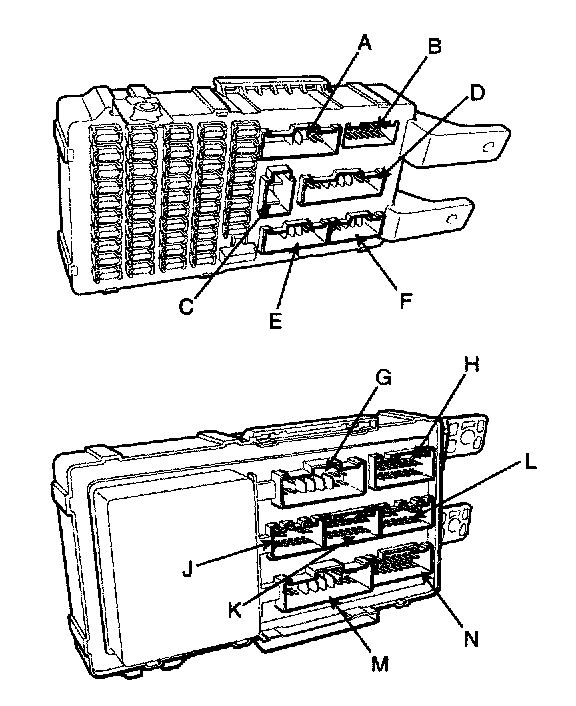 A
B
D
C
E
F
G
H
L
J
K
N
M