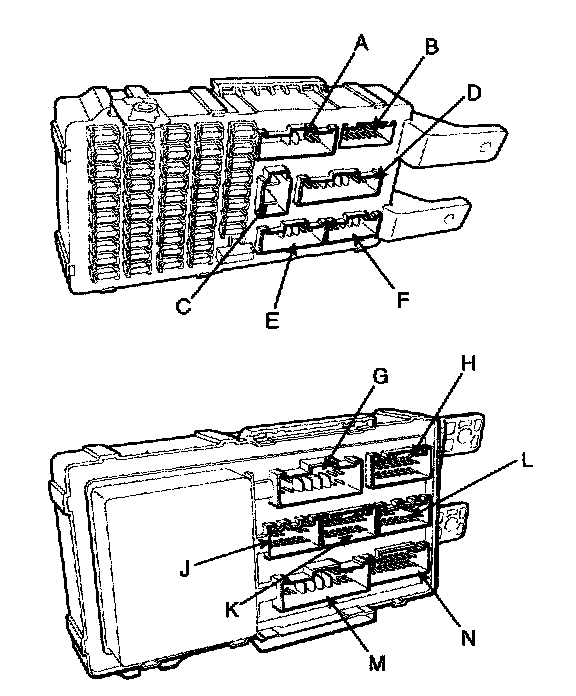 A
B
D
C
E
F
G
H
L
J
K
M
N