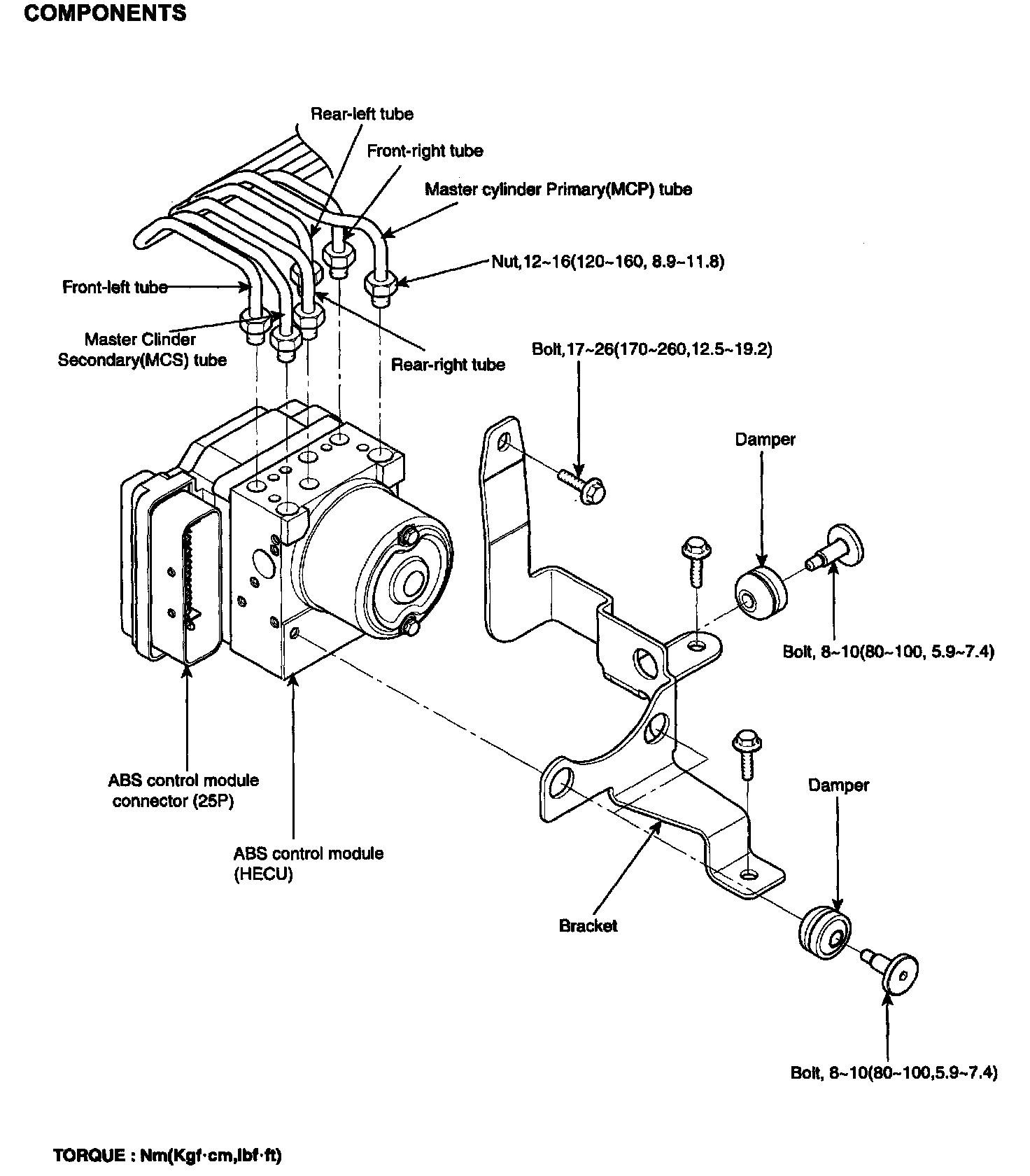 COMPONENTS

Rear-left tube

Front-right tube

Master cylinder Primary(MCP) tube

Nut,12~16(120~160, 8.9~11.8)

Front-left tube

Master Clinder Secondary(MCS) tube

Rear-right tube

Bolt,17~26(170~260,12.5~19.2)

Damper

Bolt, 8~10(80~100, 5.9~7.4)

ABS control module connector (25P)

ABS control module (HECU)

Damper

Bracket

Bolt, 8~10(80~100,5.9~7.4)

TORQUE : Nm(Kgf·cm,lbf·ft)