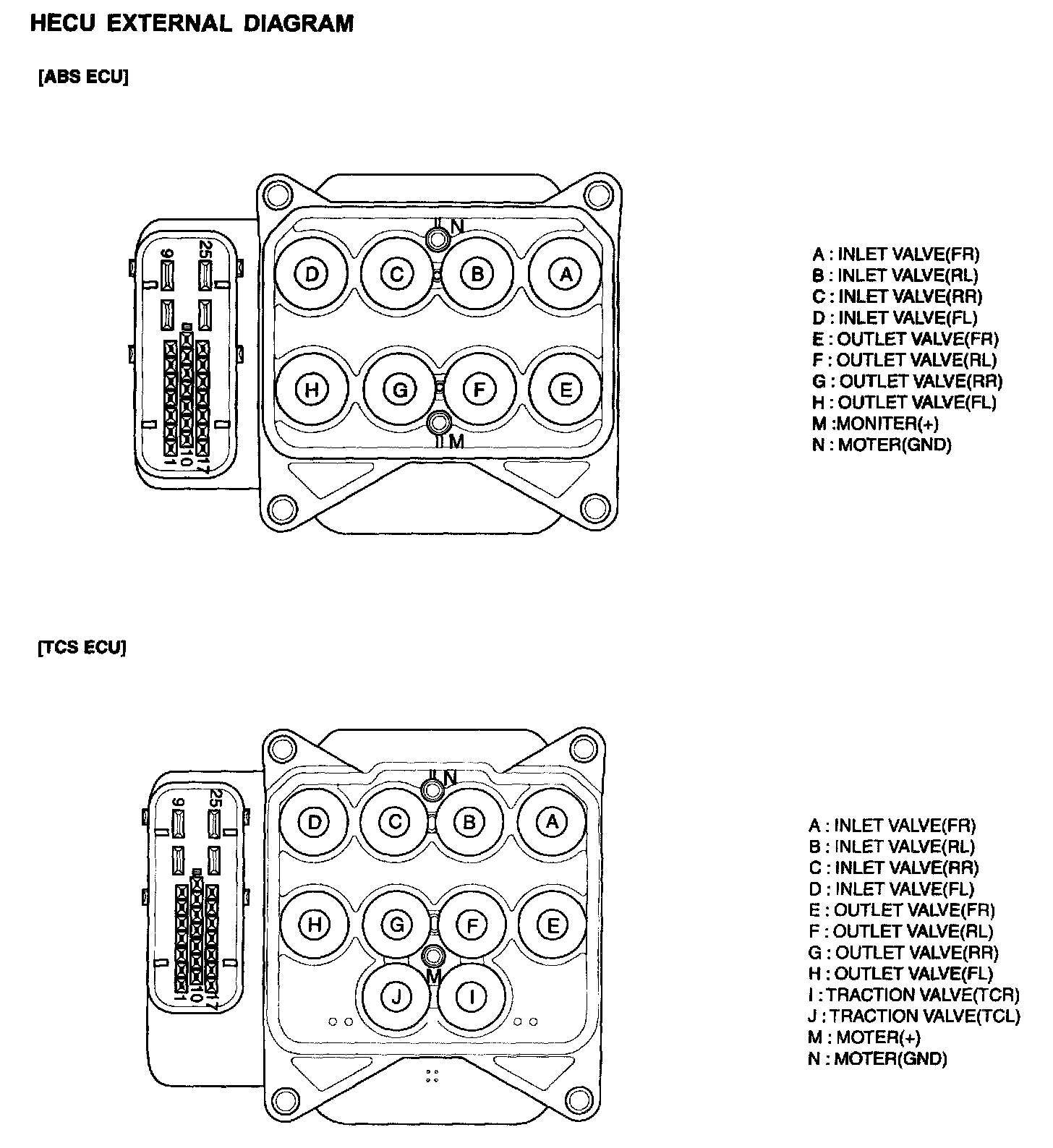 HECU EXTERNAL DIAGRAM

[ABS ECU]

9
25
1
10
17

N
D C B A
H G F E
M

A : INLET VALVE(FR)
B : INLET VALVE(RL)
C : INLET VALVE(RR)
D : INLET VALVE(FL)
E : OUTLET VALVE(FR)
F : OUTLET VALVE(RL)
G : OUTLET VALVE(RR)
H : OUTLET VALVE(FL)
M :MONITER(+)
N : MOTER(GND)

[TCS ECU]

9
25
1
10
17

N
D C B A
H G F E
M
J I

A : INLET VALVE(FR)
B : INLET VALVE(RL)
C : INLET VALVE(RR)
D : INLET VALVE(FL)
E : OUTLET VALVE(FR)
F : OUTLET VALVE(RL)
G : OUTLET VALVE(RR)
H : OUTLET VALVE(FL)
I : TRACTION VALVE(TCR)
J : TRACTION VALVE(TCL)
M : MOTER(+)
N : MOTER(GND)