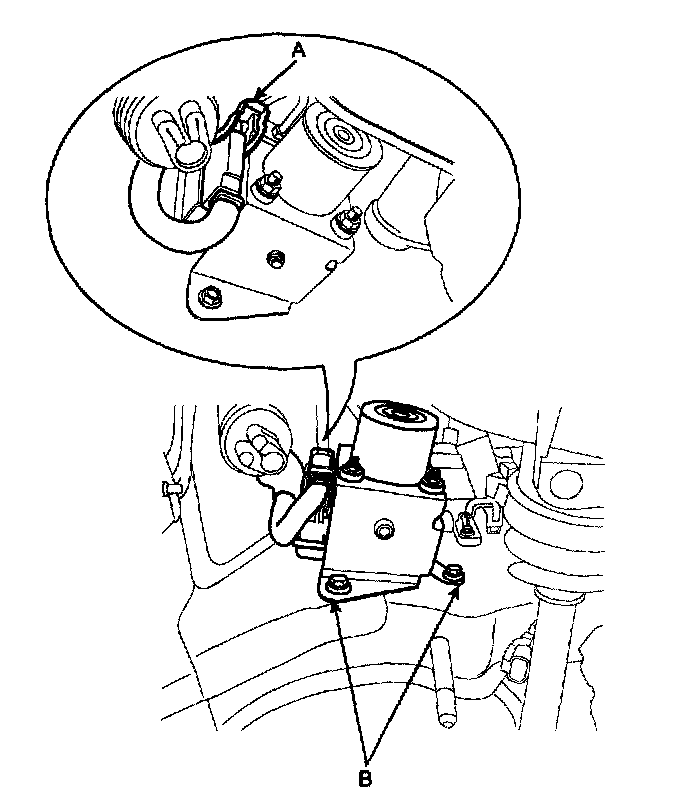 A

B