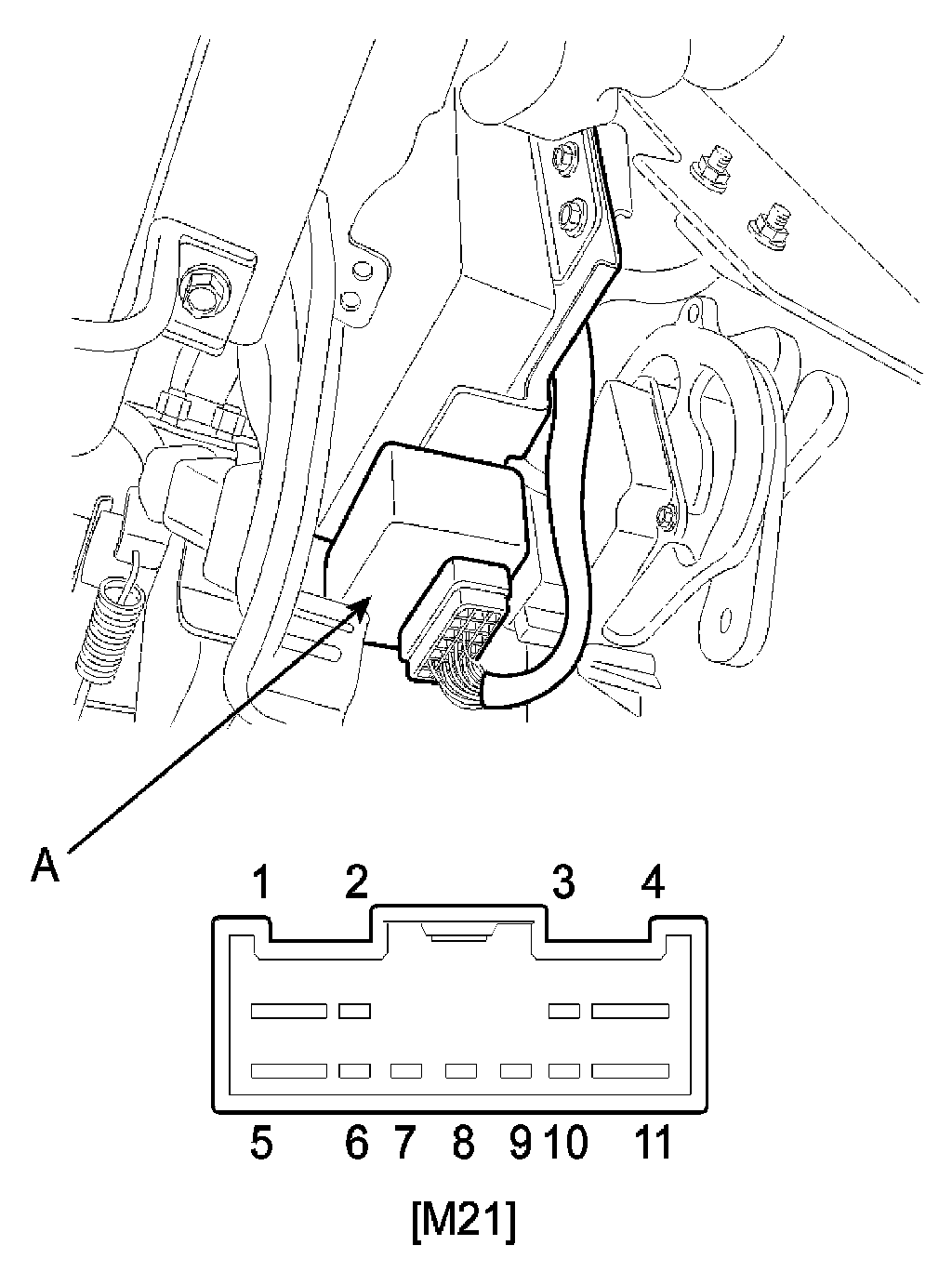 A

1 2 3 4

5 6 7 8 9 10 11

[M21]