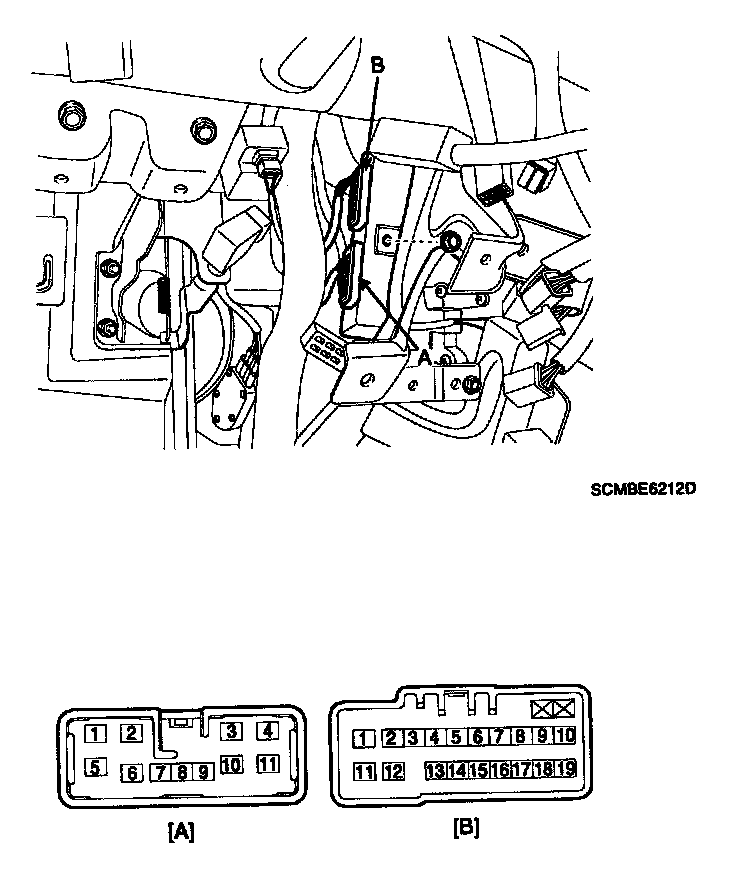 B
A

SCMBE6212D

1 2 3 4
5 6 7 8 9 10 11

[A]

1 2 3 4 5 6 7 8 9 10
11 12 13 14 15 16 17 18 19

[B]